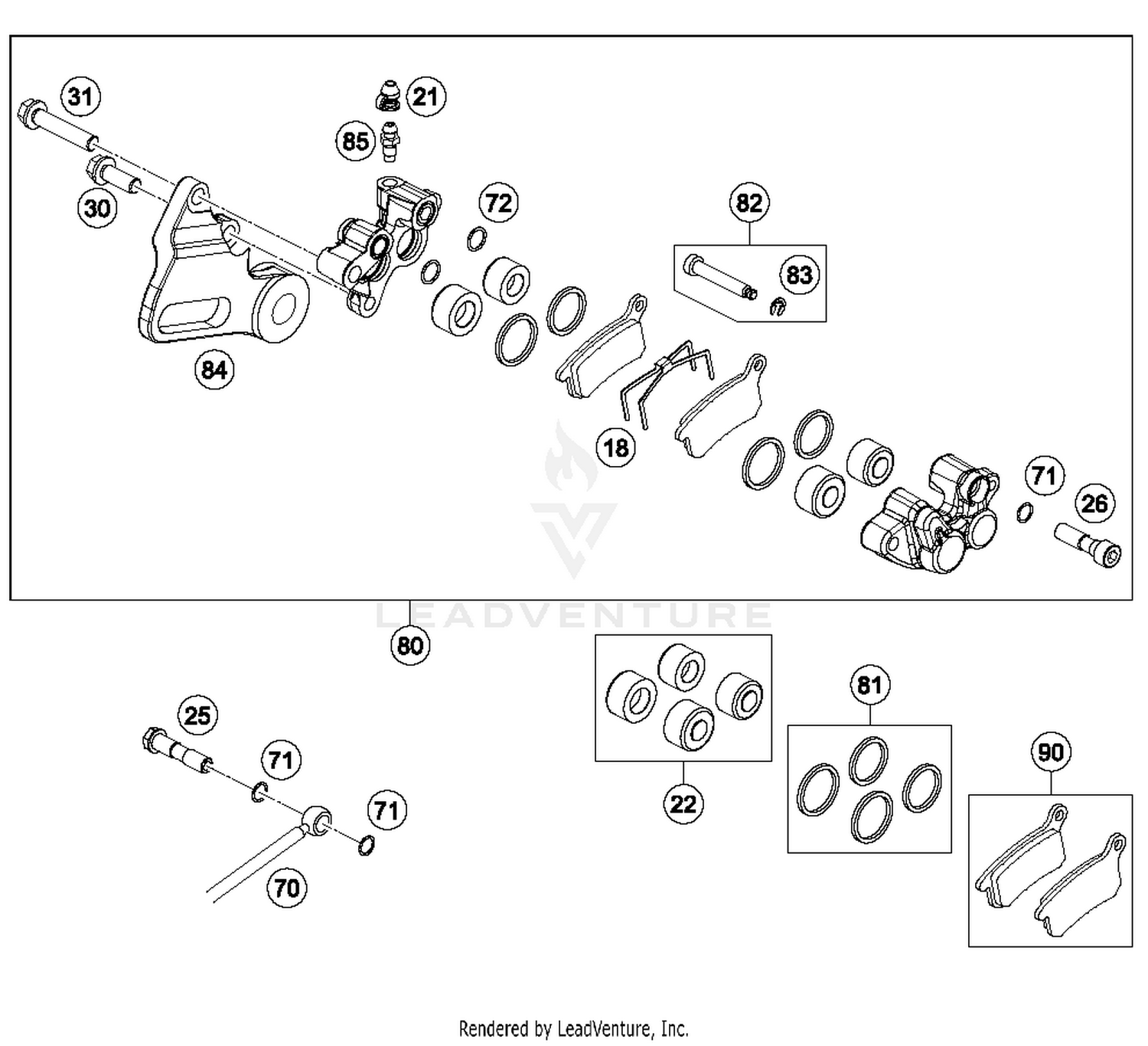 31
21
85
30
72
82
83
84
18
71
26
LEADVENTURE
80
25
71
71
70
22
81
90
Rendered by LeadVenture, Inc.