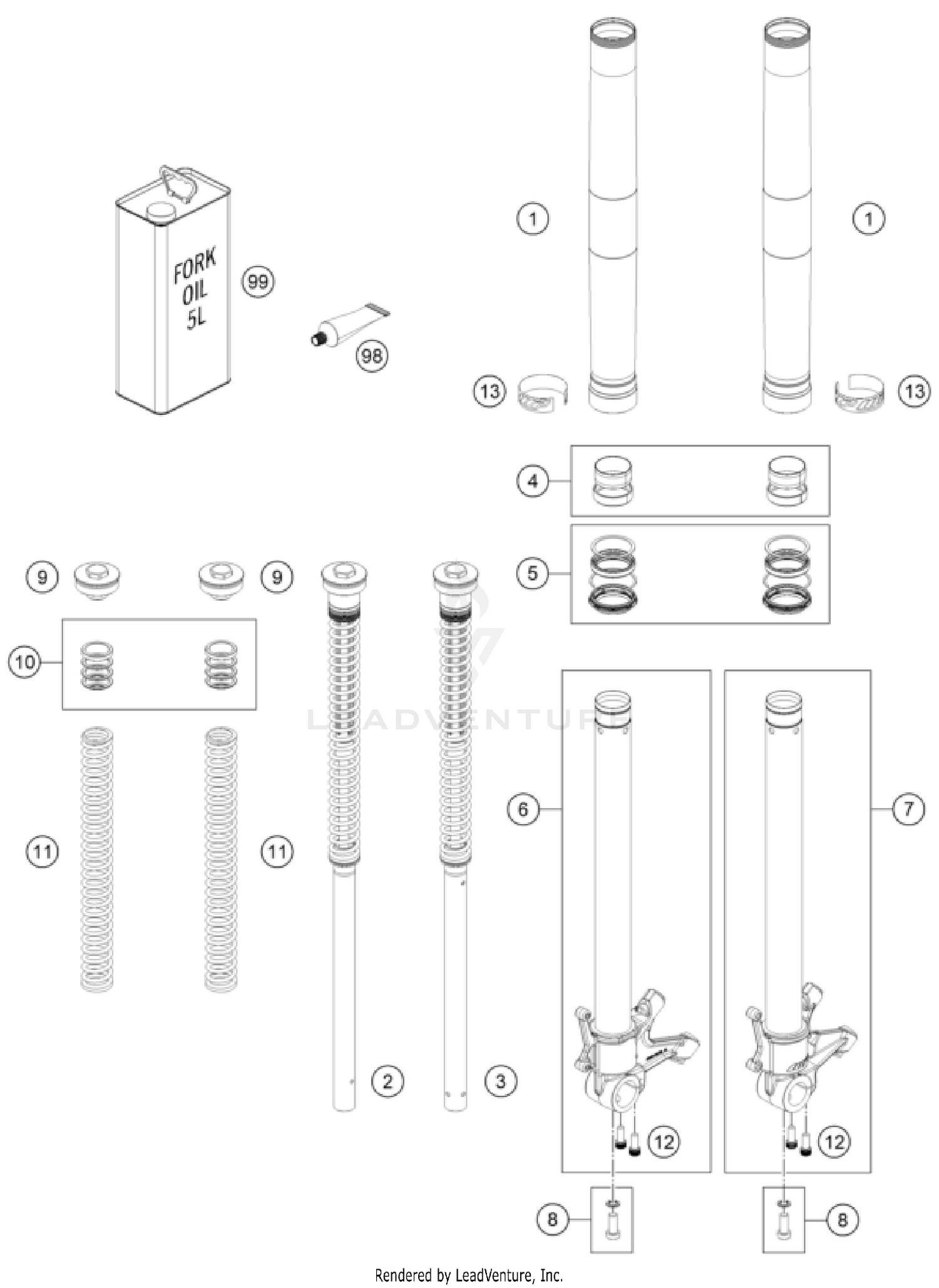 FORK OIL 5L

99

98

1

1

13

13

4

5

9

9

10

LEADVENTURE

11

11

6

7

2

3

12

12

8

8

Rendered by LeadVenture, Inc.