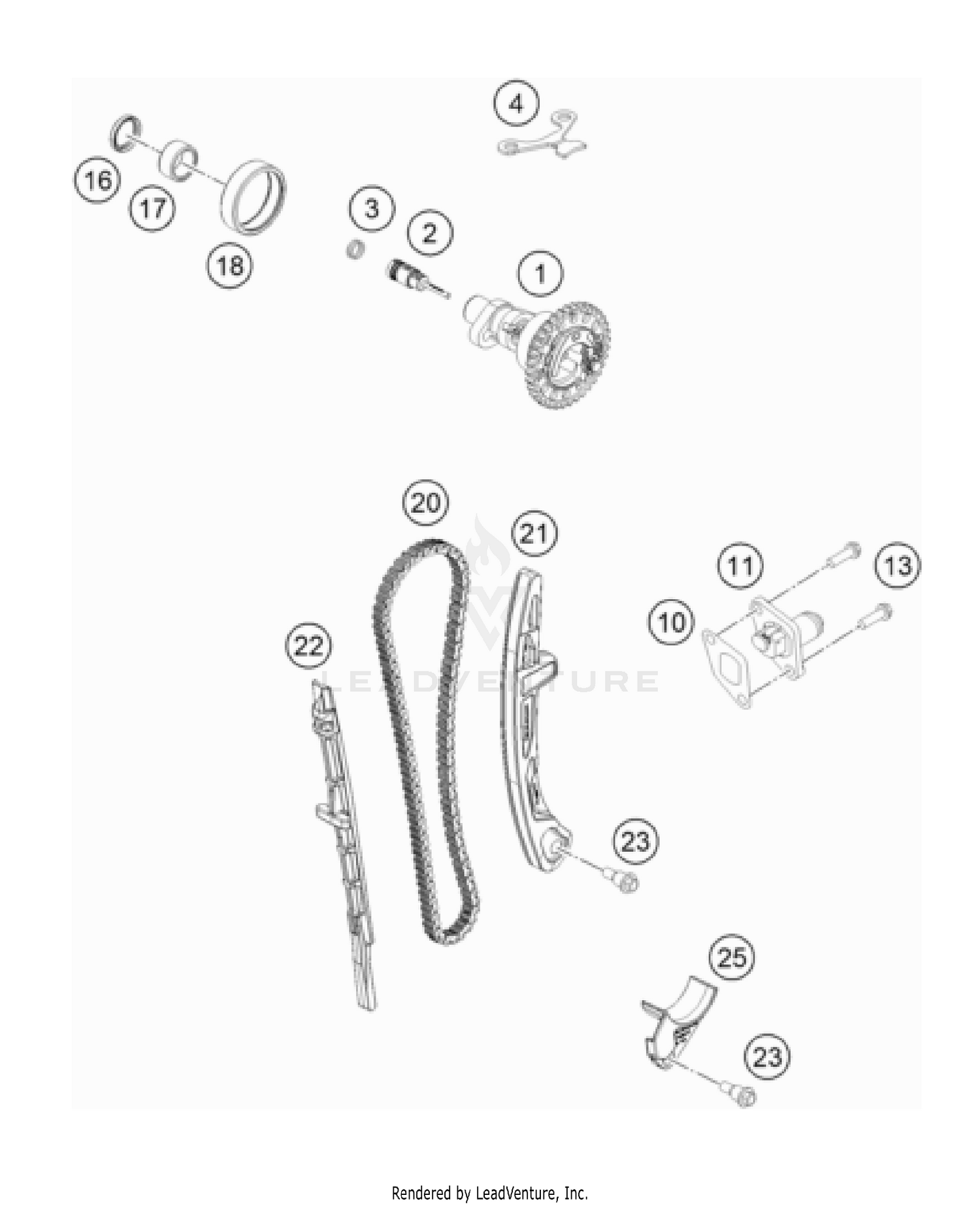 4

16
17
18

3
2
1

20
21
11
13
10
22
LEADVENTURE

23

25

23

Rendered by LeadVenture, Inc.