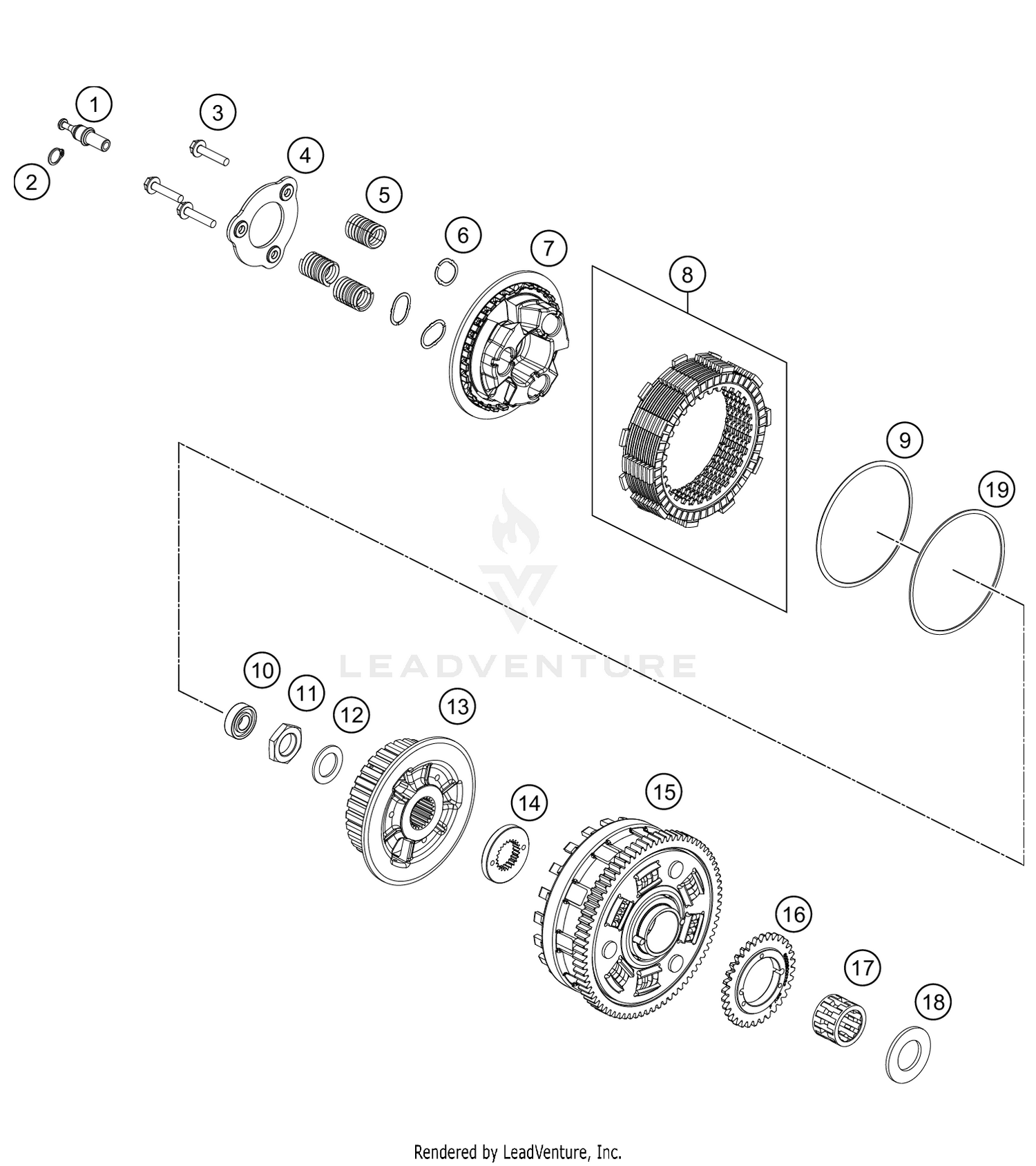 1
2
3
4
5
6
7
8
9
19
LEADVENTURE
10
11
12
13
14
15
16
17
18
Rendered by LeadVenture, Inc.