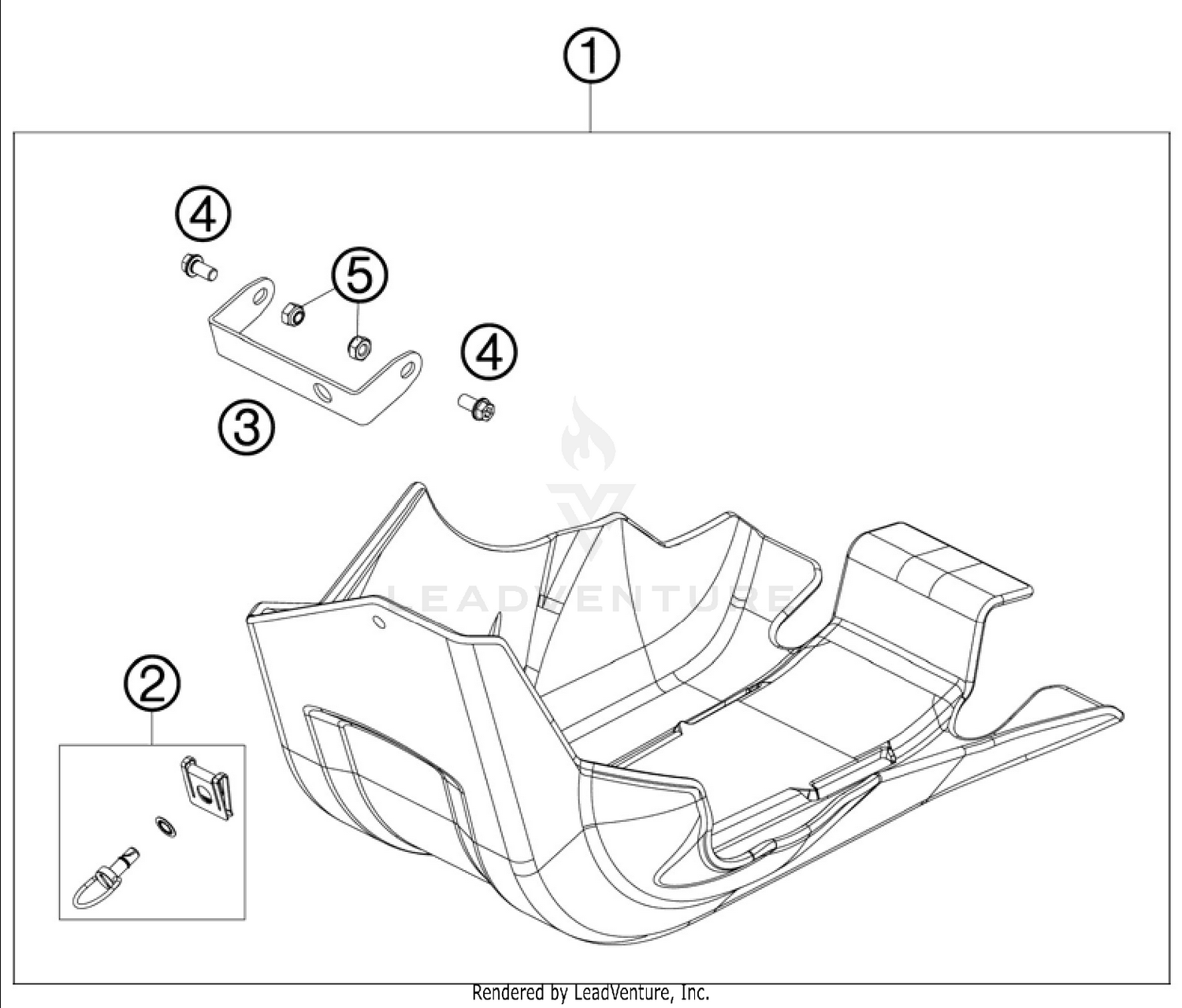 1

4

5

4

3

LEADVENTURE

2

Rendered by LeadVenture, Inc.