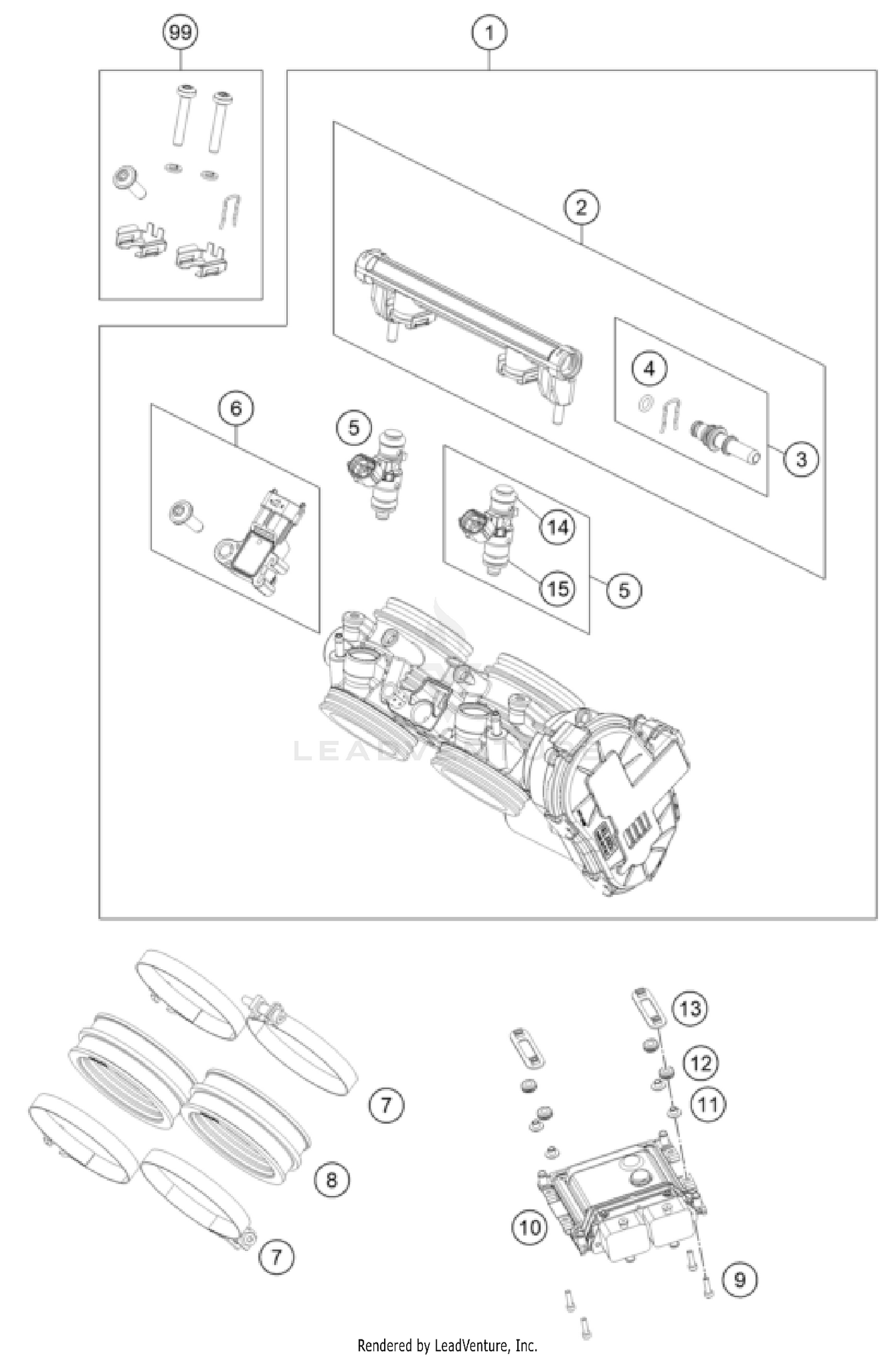 99
1
2
4
3
6
5
14
15
5
LEADVENTURE
13
12
11
7
8
10
7
9
Rendered by LeadVenture, Inc.