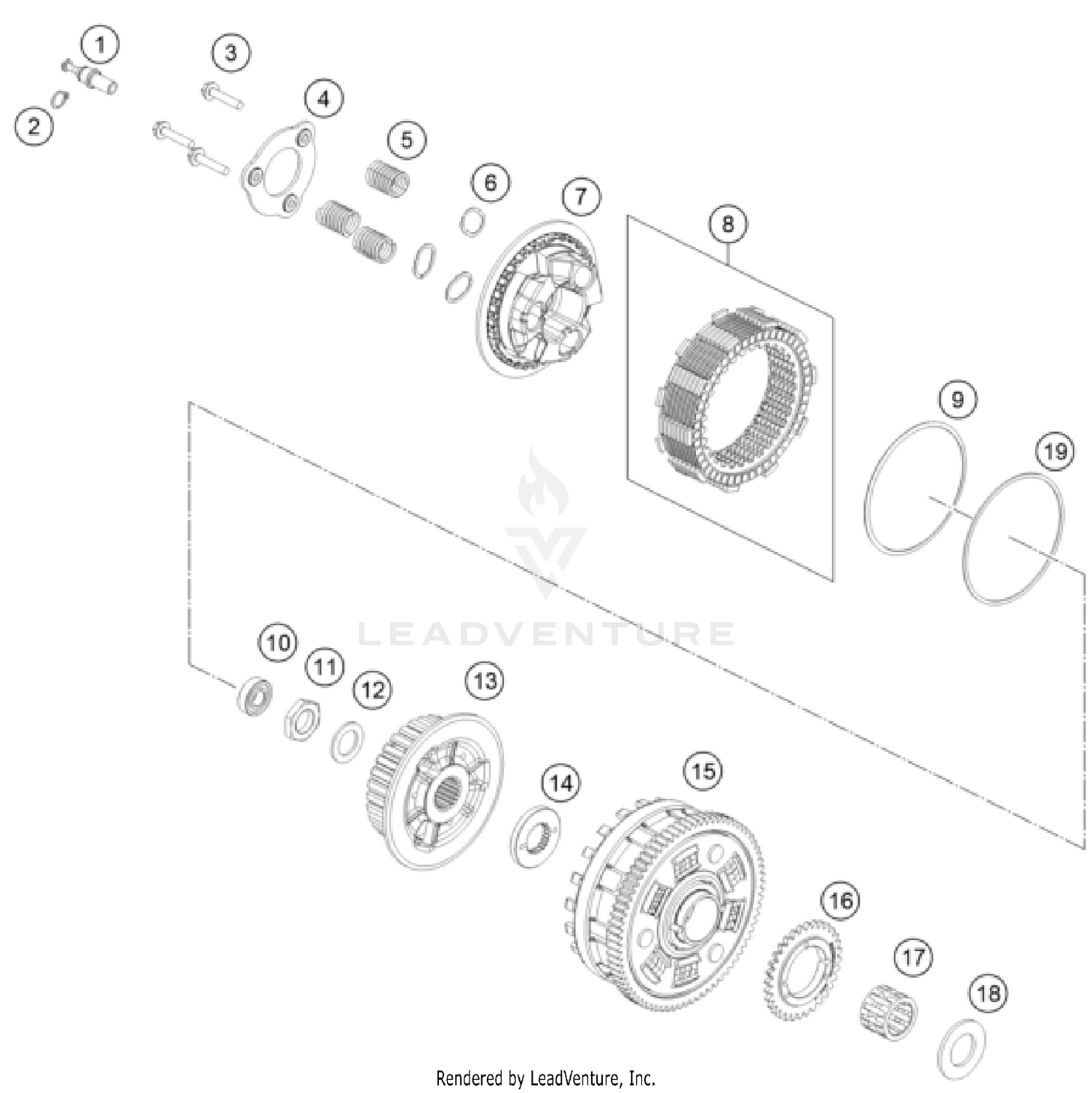 1
2
3
4
5
6
7
8
9
19
LEADVENTURE
10
11
12
13
14
15
16
17
18
Rendered by LeadVenture, Inc.