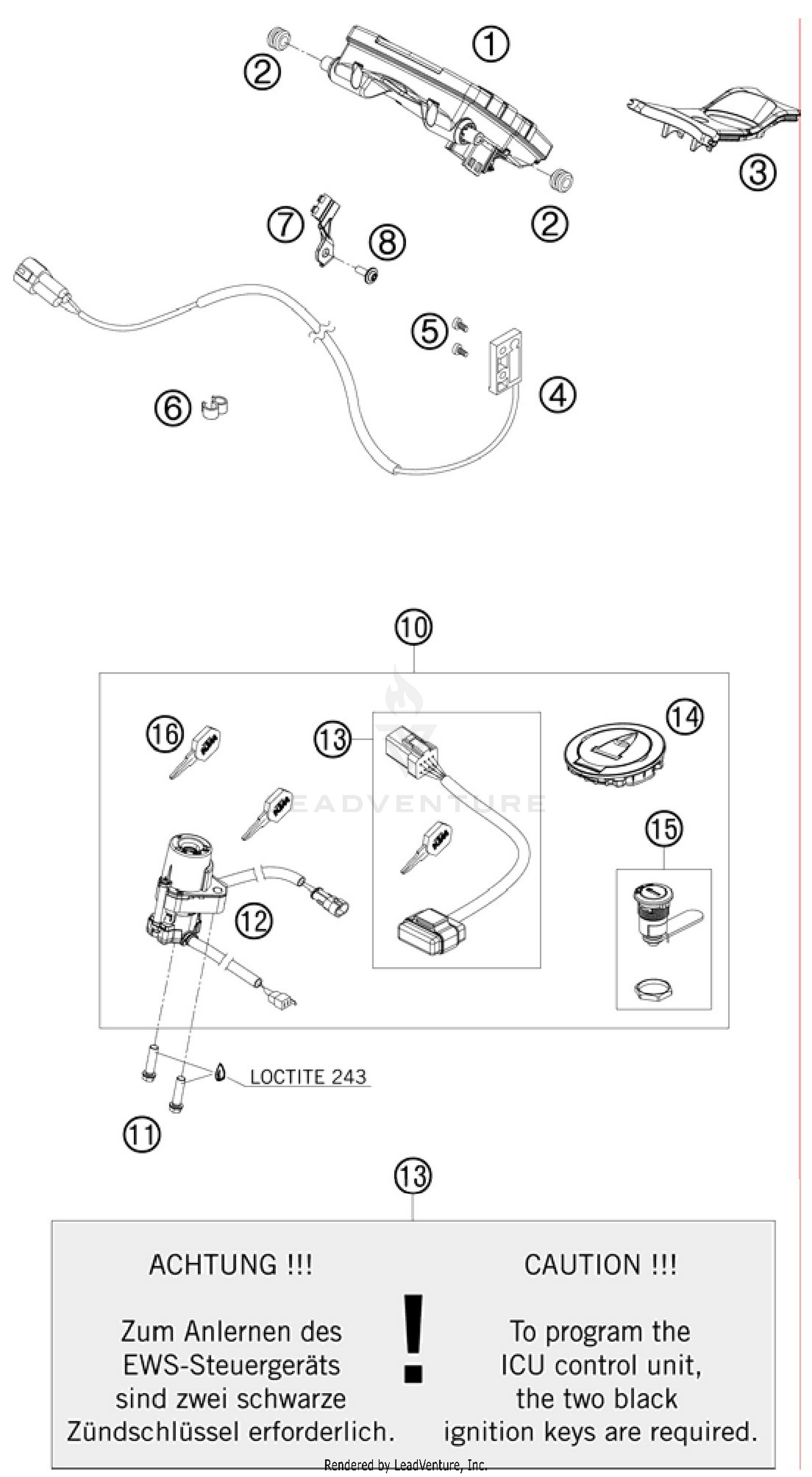 1
2
3
2
7
8
5
4
6
10
16
13
14
LEADVENTURE
15
12
LOCTITE 243
11
13

ACHTUNG !!!

Zum Anlernen des EWS-Steuergeräts sind zwei schwarze Zündschlüssel erforderlich.

!

CAUTION !!!

To program the ICU control unit, the two black ignition keys are required.

Rendered by LeadVenture, Inc.