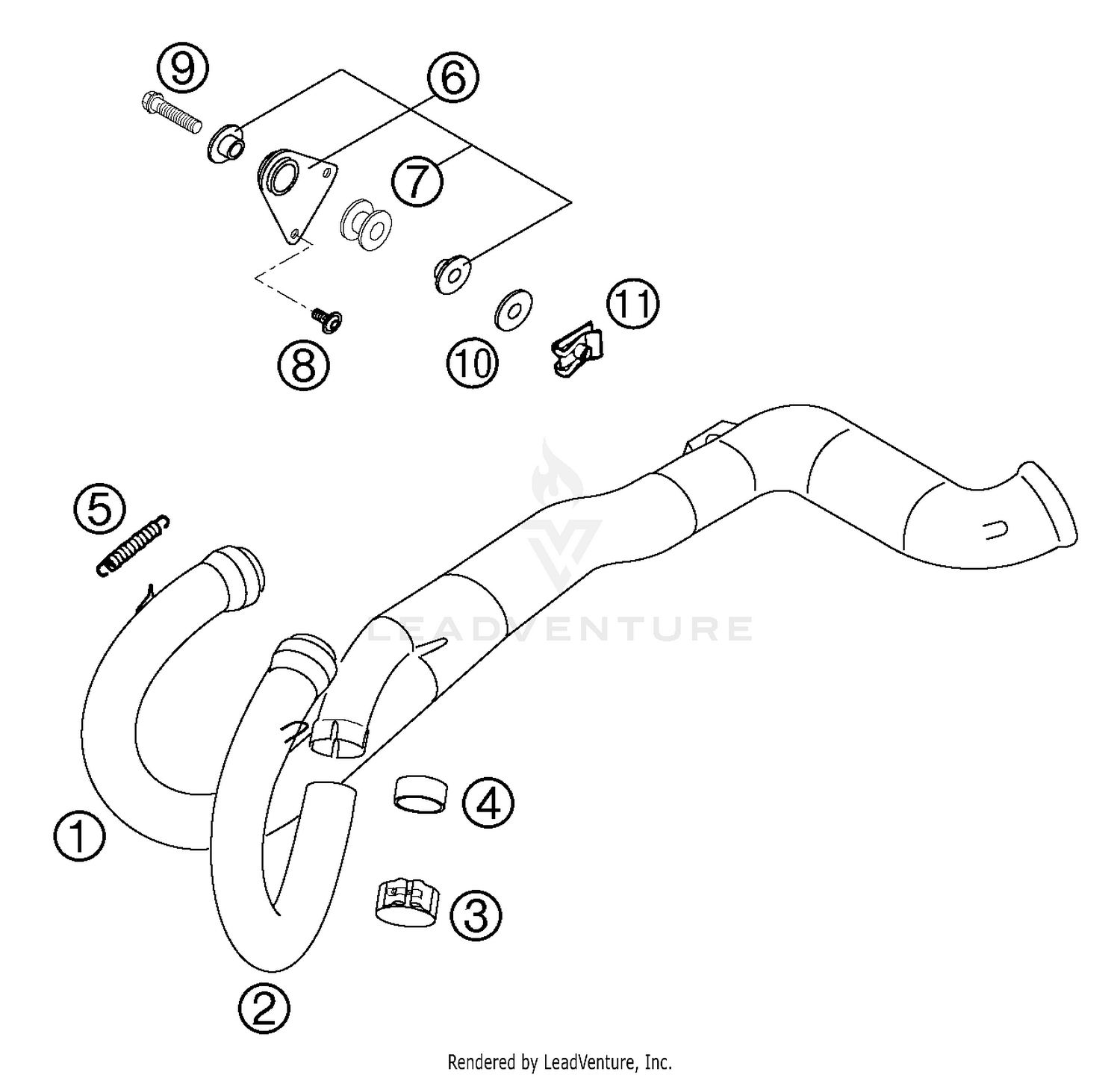 9
6
7
8
10
11
5
LEADVENTURE
1
4
3
2
Rendered by LeadVenture, Inc.