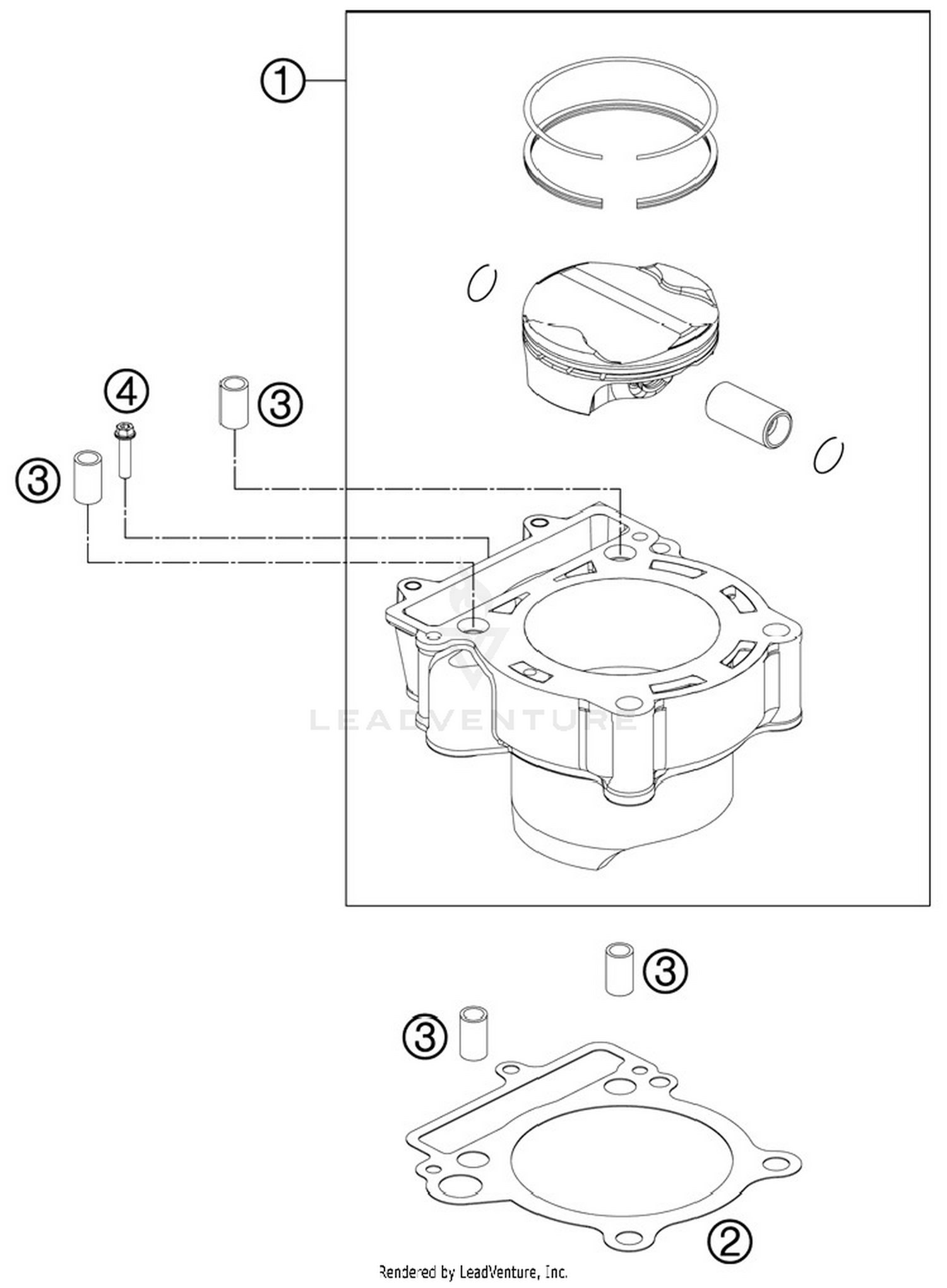 1

4

3

3

LEADVENTURE

3

3

2

Rendered by LeadVenture, Inc.