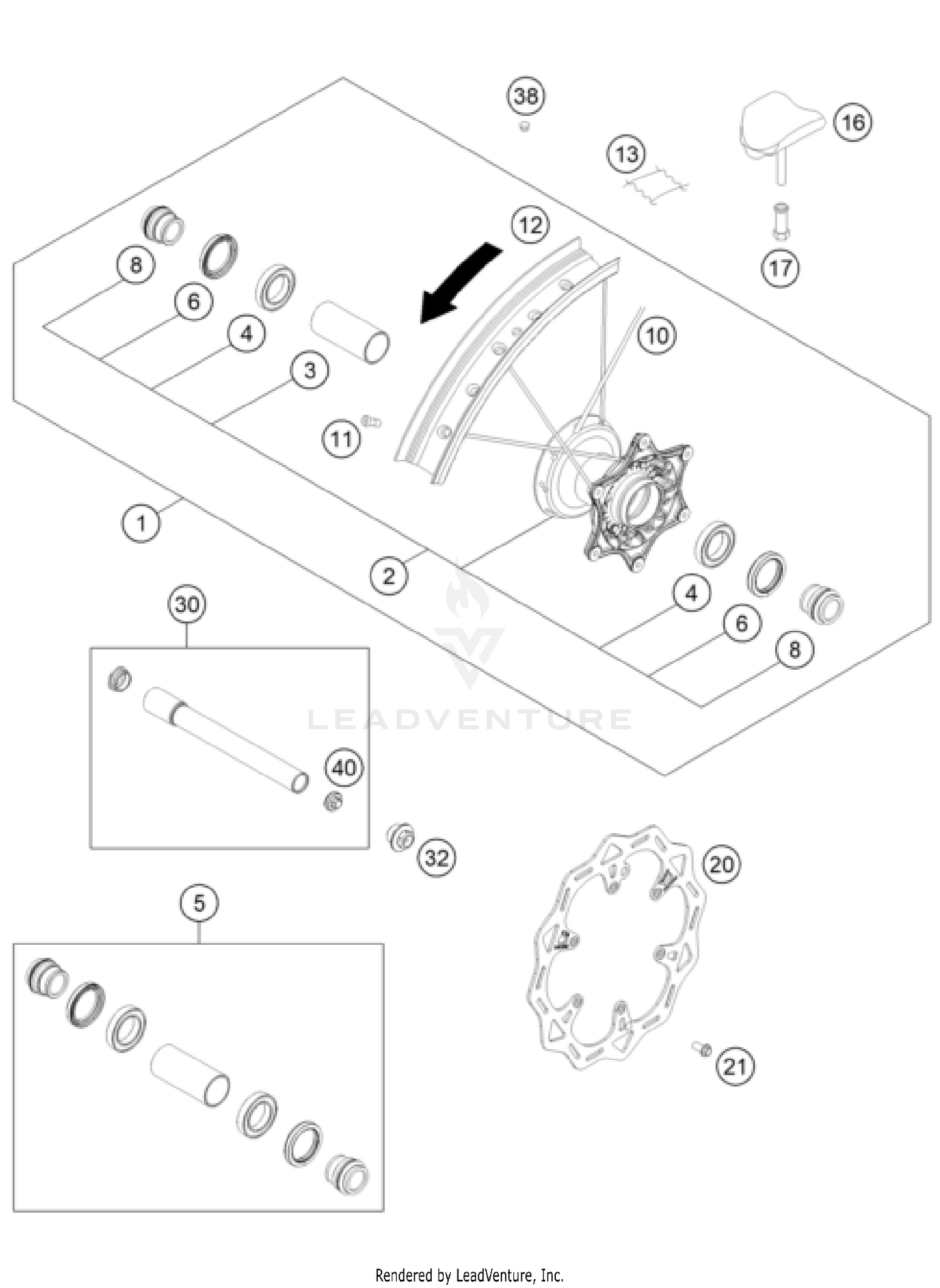 38
16
13
12
17
8
6
4
3
10
11
1
2
4
6
8
30
LEADVENTURE
40
32
20
5
21

Rendered by LeadVenture, Inc.