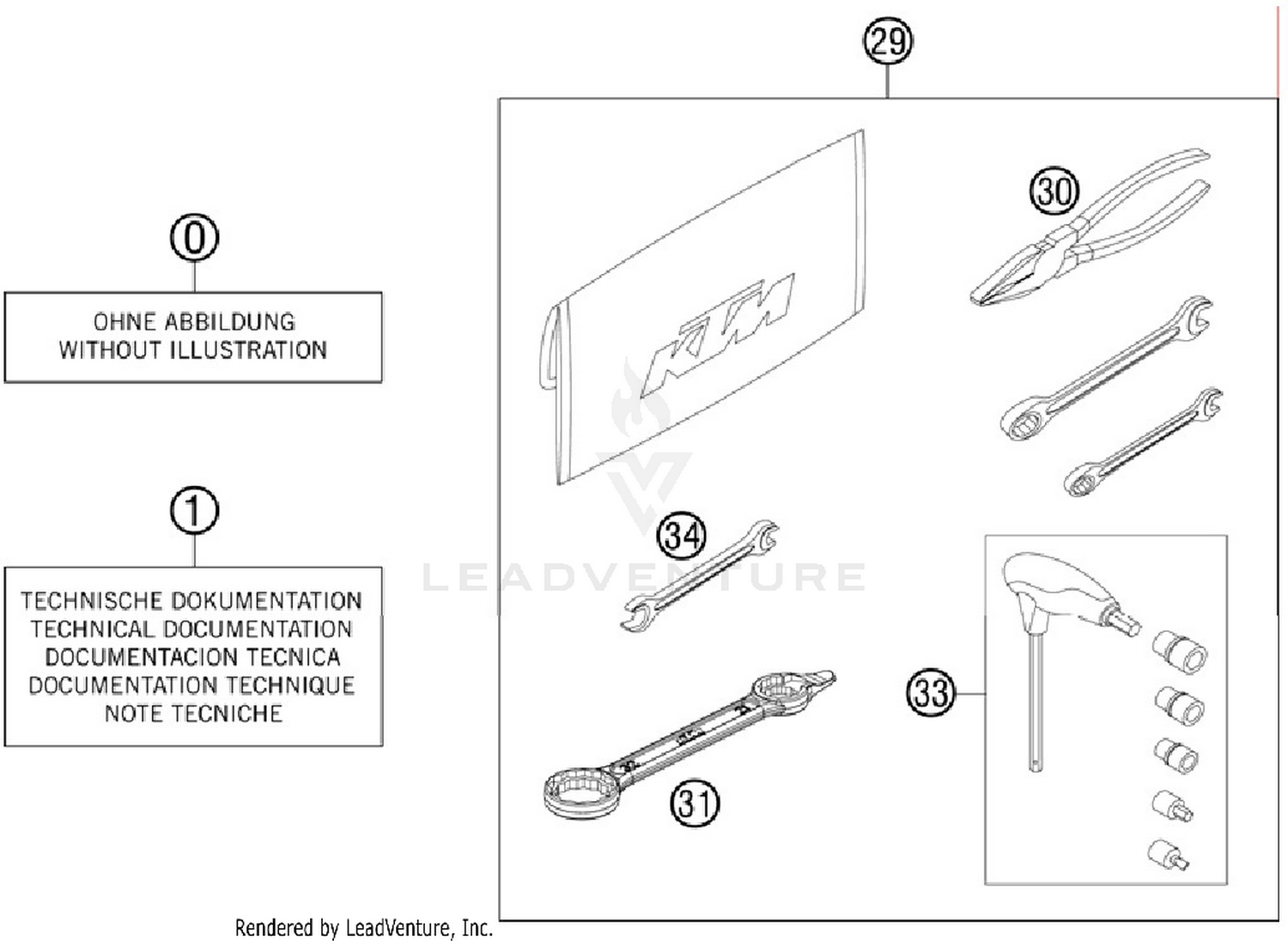 0

OHNE ABBILDUNG
WITHOUT ILLUSTRATION

1

TECHNISCHE DOKUMENTATION
TECHNICAL DOCUMENTATION
DOCUMENTACION TECNICA
DOCUMENTATION TECHNIQUE
NOTE TECNICHE

29

KTM

30

34

LEADVENTURE

33

31

Rendered by LeadVenture, Inc.