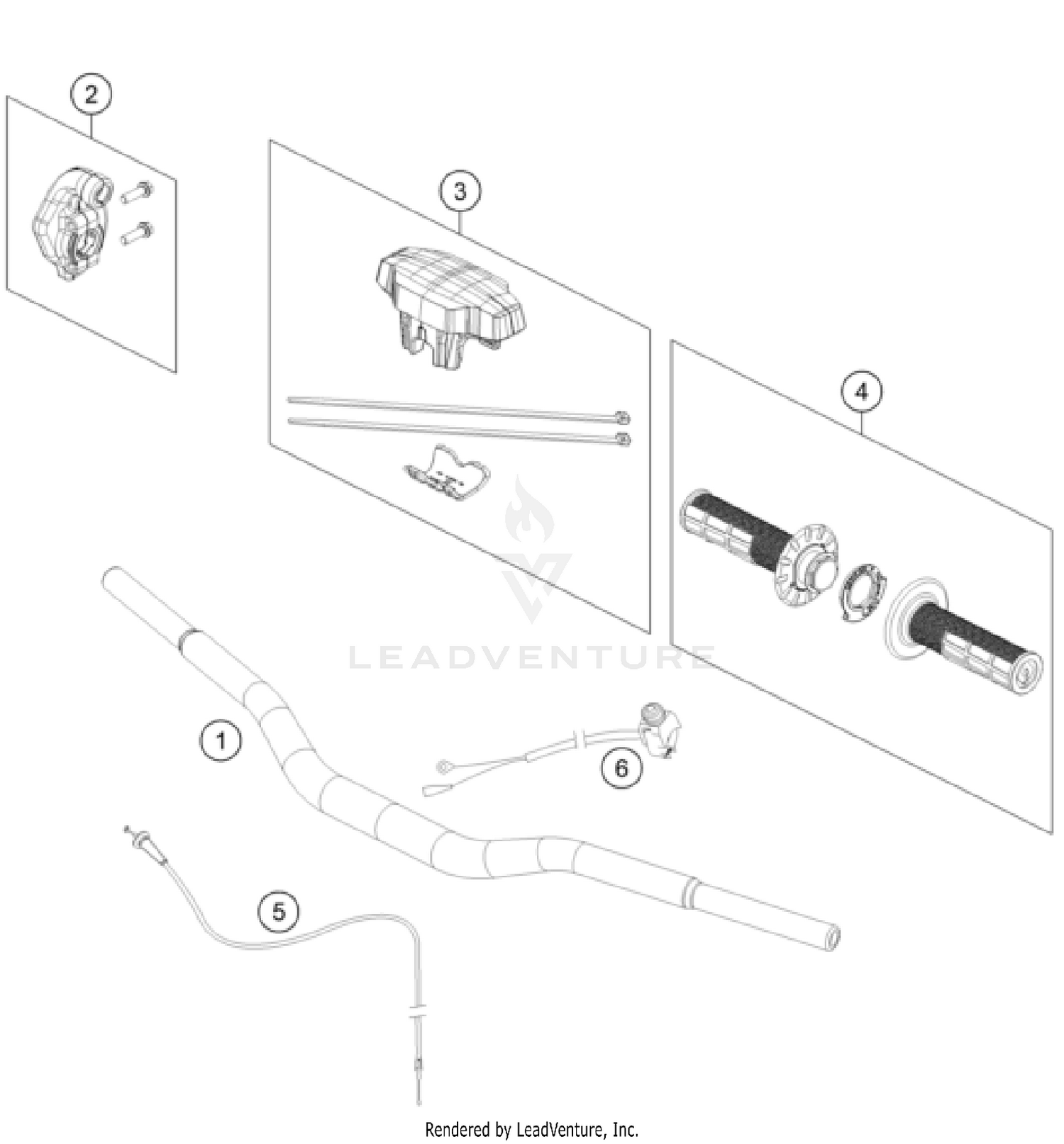 2
3
4
LEADVENTURE
1
6
5
Rendered by LeadVenture, Inc.