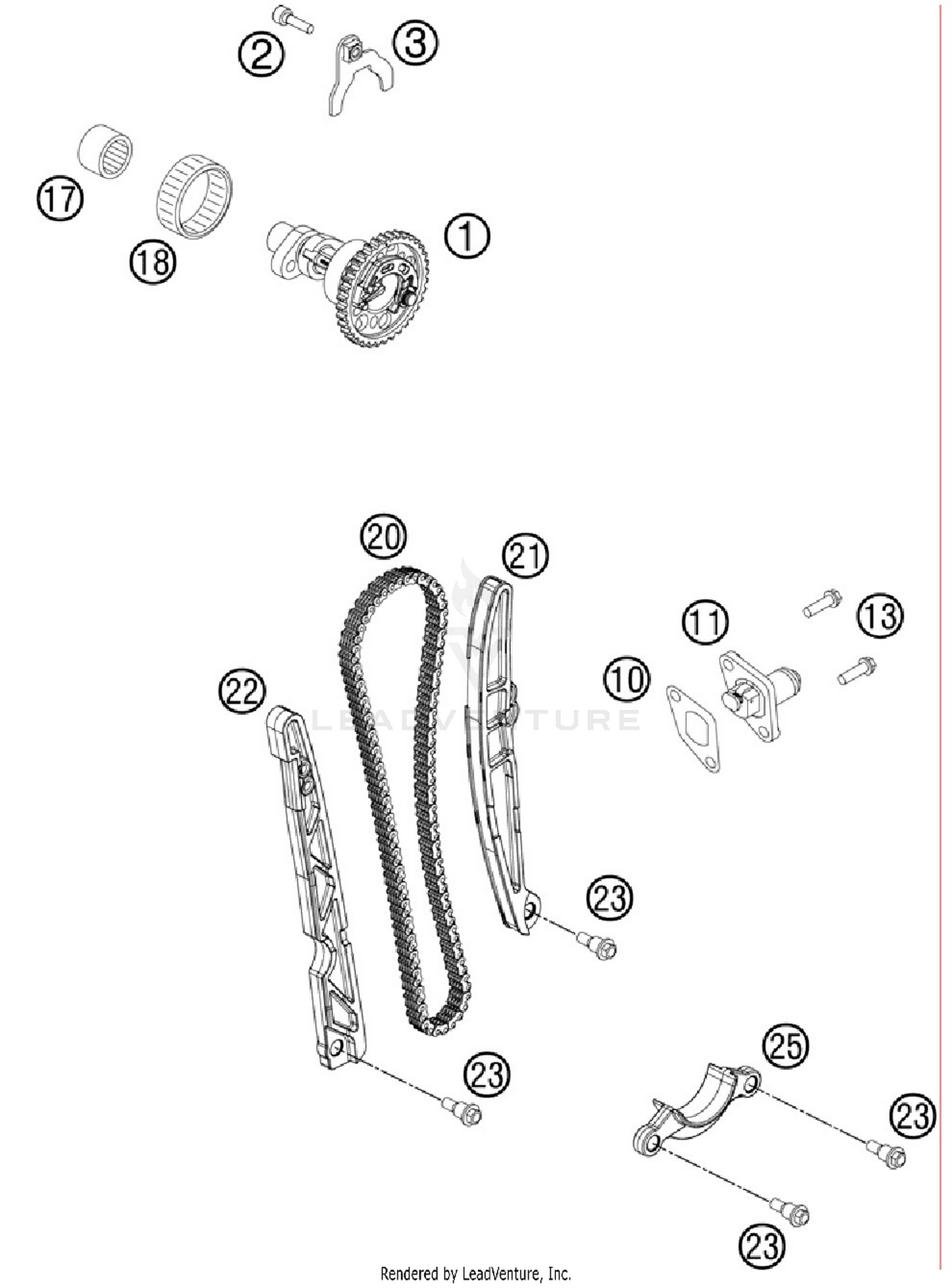 2
3
17
18
1
20
21
11
13
10
22
LEADVENTURE
23
23
25
23
23
Rendered by LeadVenture, Inc.