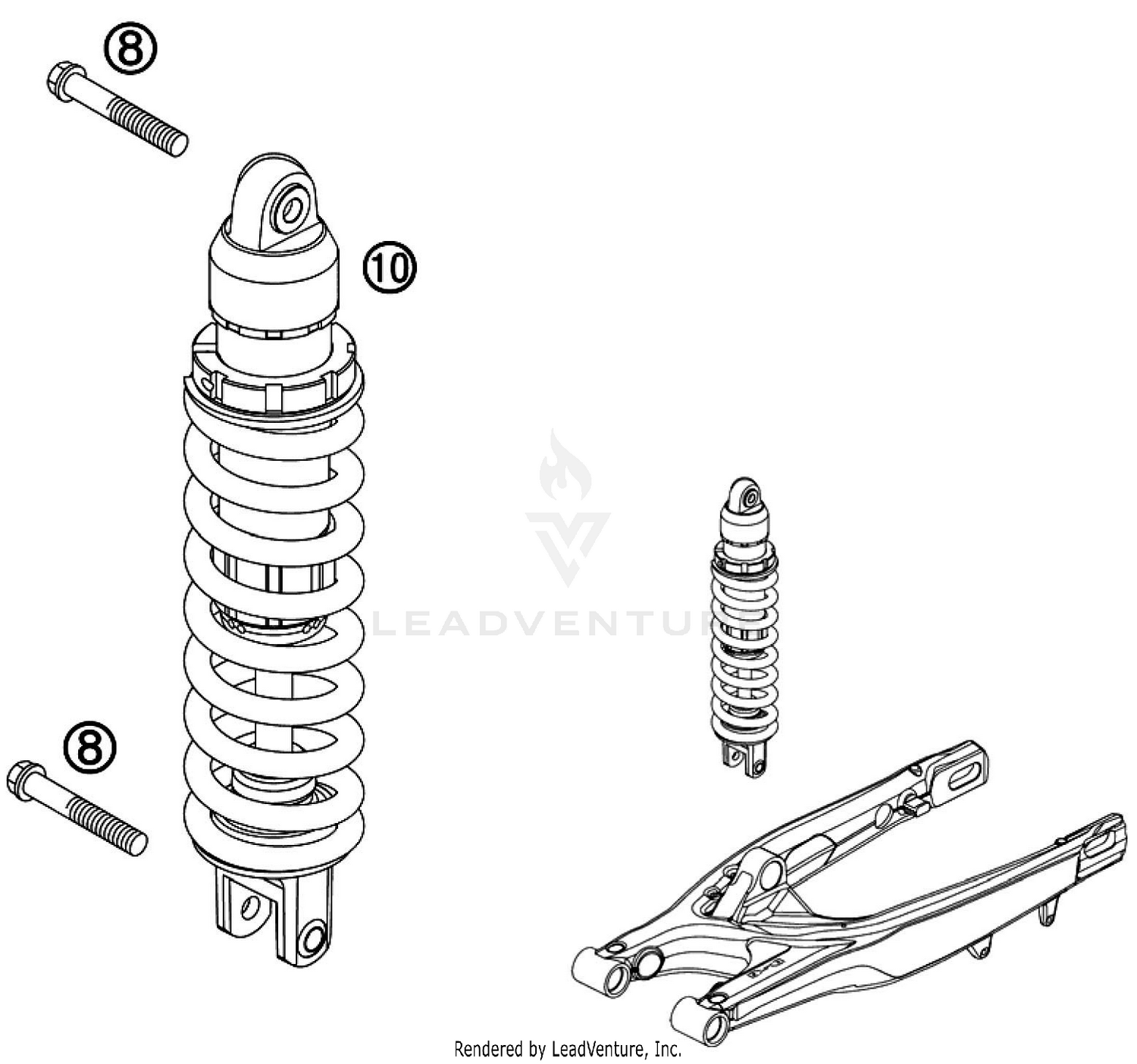 ⑧

⑩

LEADVENTURE

⑧

Rendered by LeadVenture, Inc.