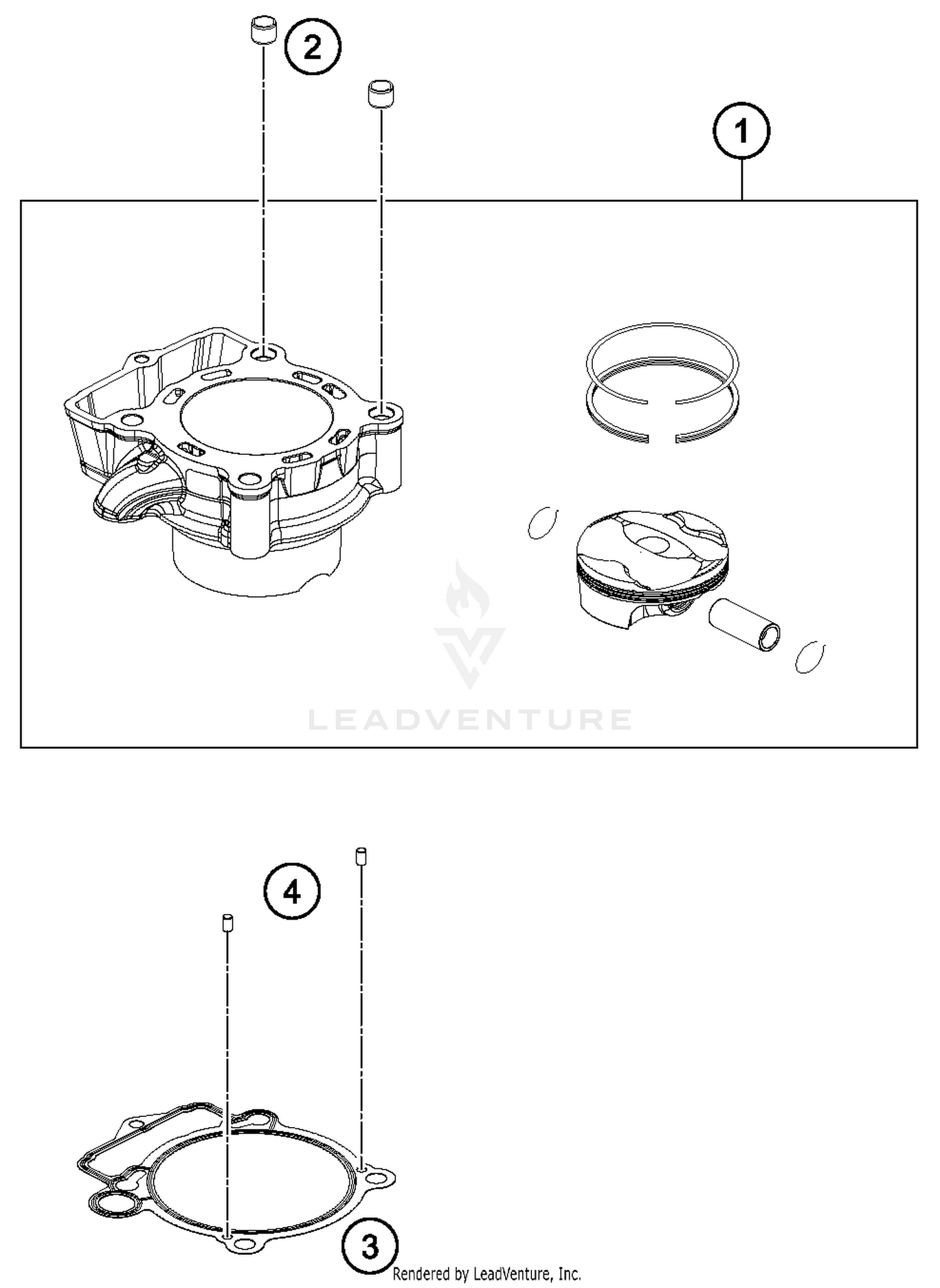 2

1

LEADVENTURE

4

3

Rendered by LeadVenture, Inc.