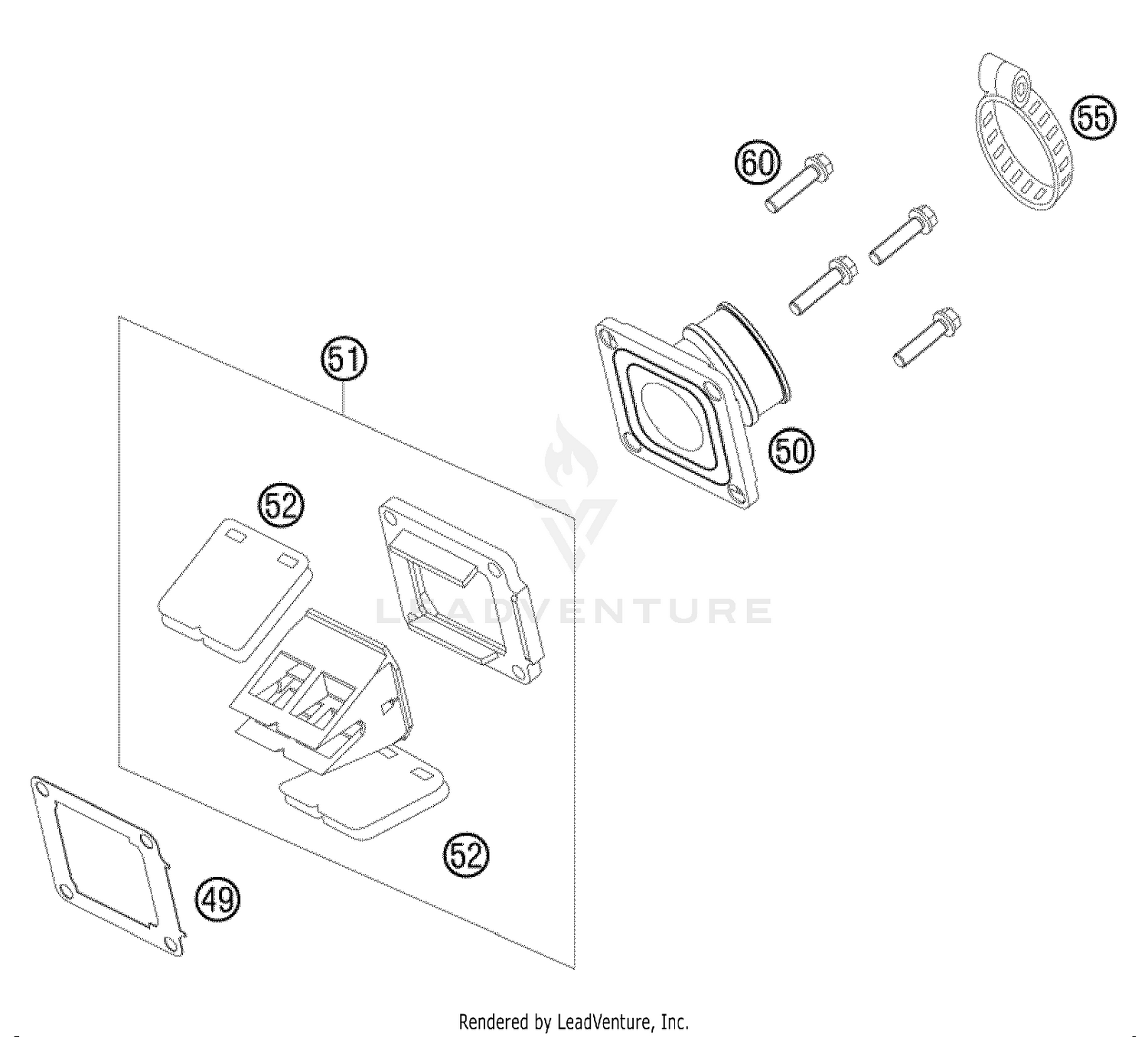 55

60

51

50

52

LEADVENTURE

52

49

Rendered by LeadVenture, Inc.