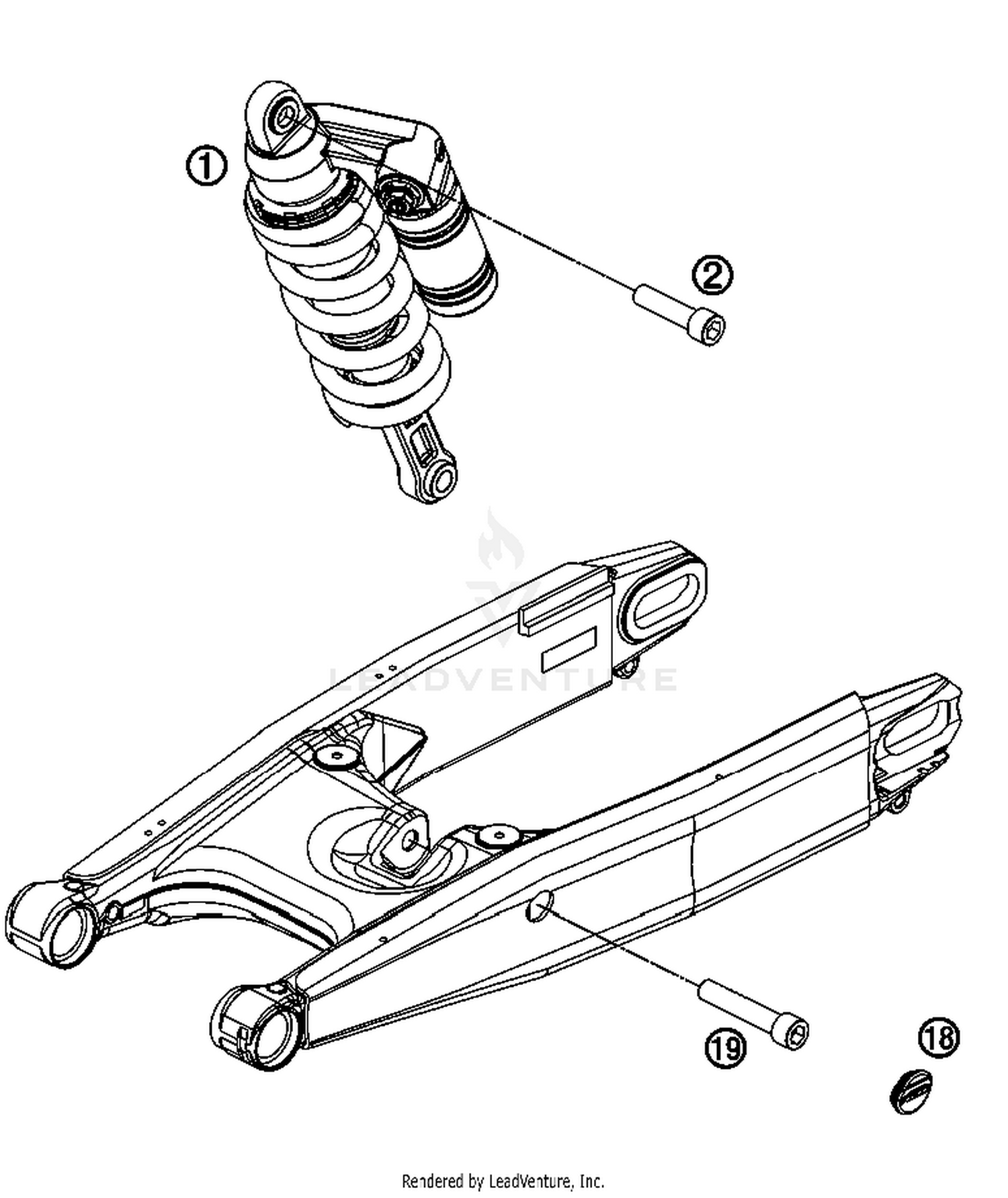 1

2

LEADVENTURE

19

18

Rendered by LeadVenture, Inc.