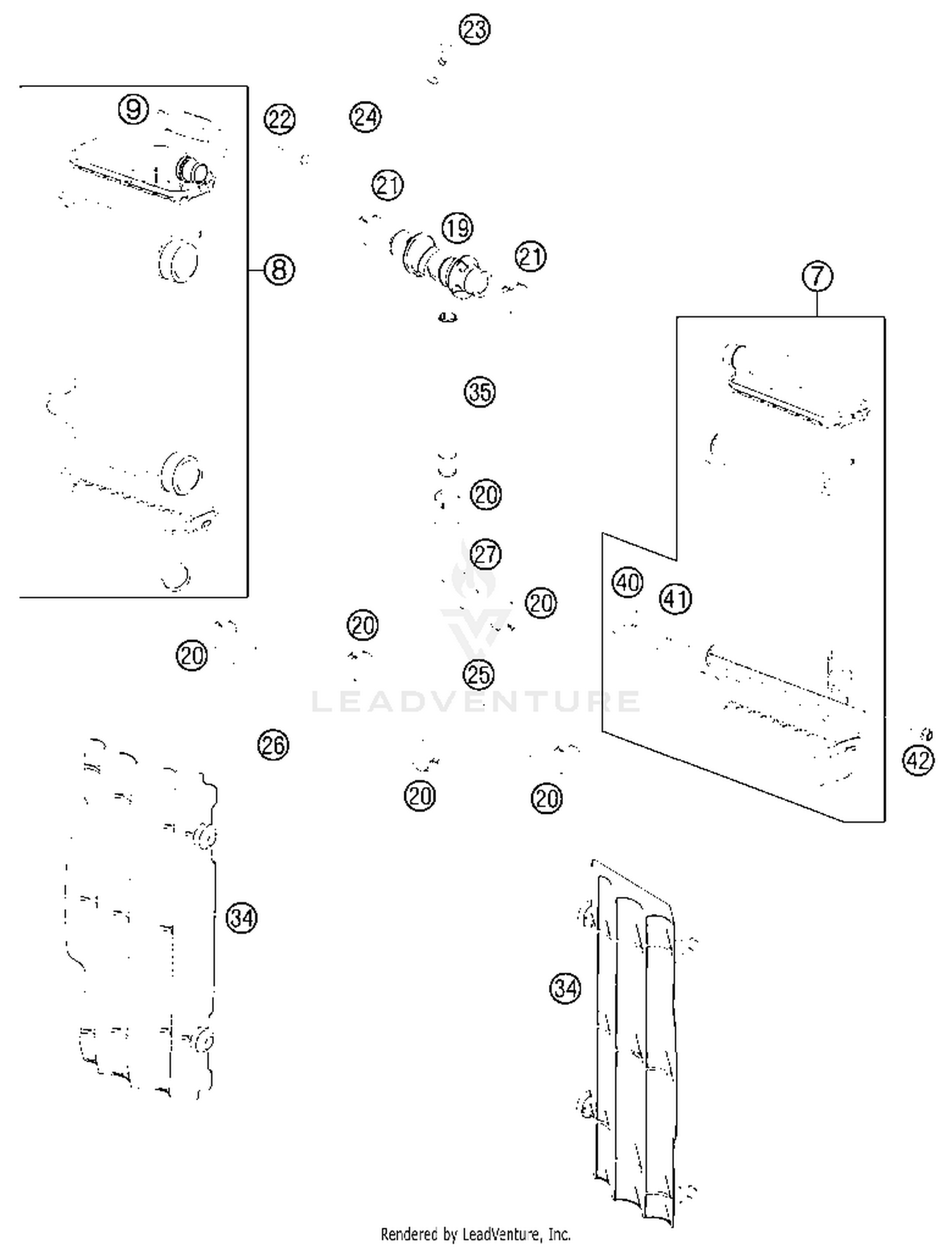 23
9
22
24
21
19
21
8
7
35
20
27
20
40
41
20
20
25
LEADVENTURE
26
42
20
20
34
34
Rendered by LeadVenture, Inc.