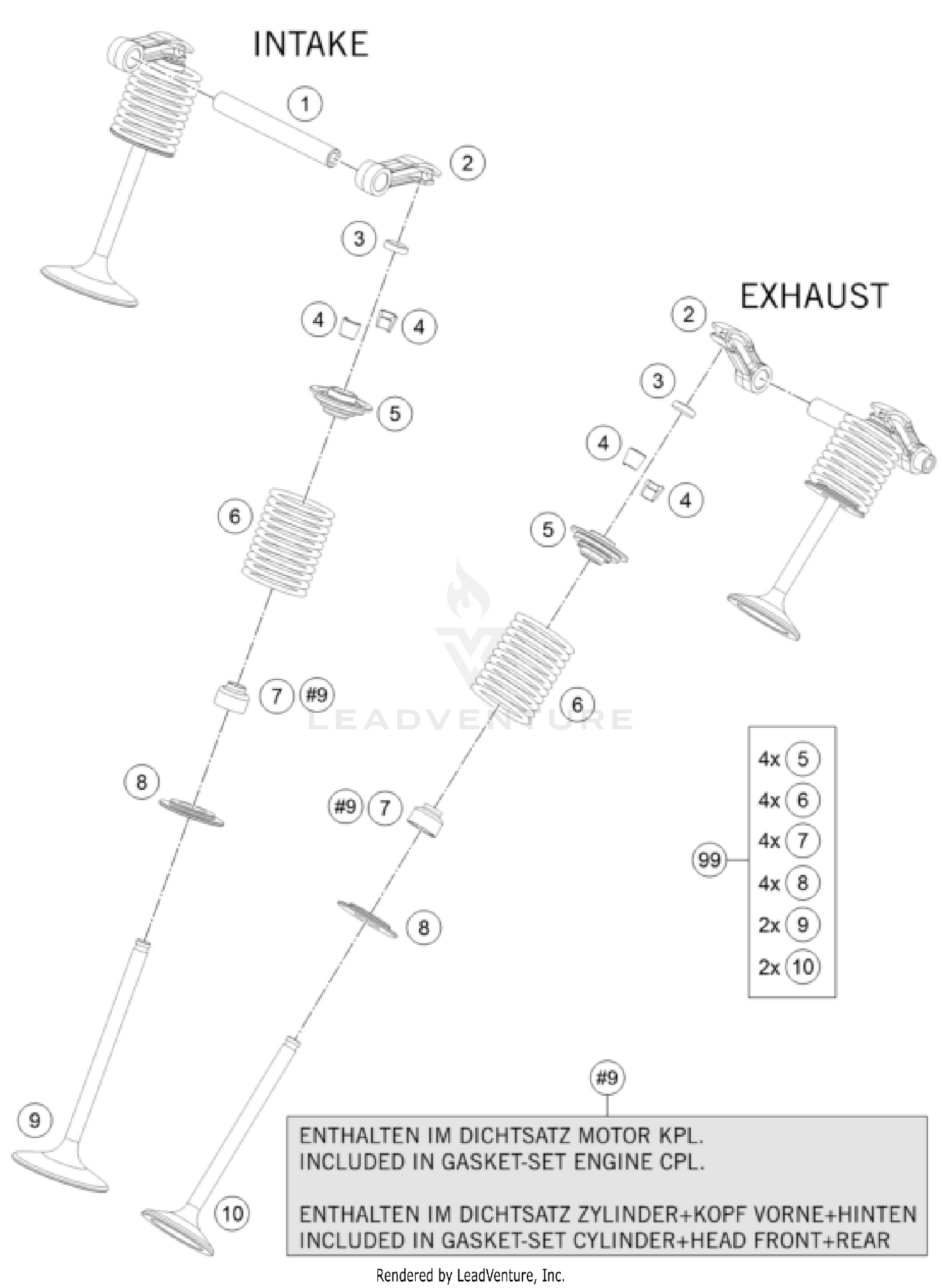 INTAKE

1

2

3

4 4

5

6

7 #9

8

9

EXHAUST

2

3

4

4

5

6

#9 7

8

10

LEADVENTURE

99

4x 5
4x 6
4x 7
4x 8
2x 9
2x 10

#9

ENTHALTEN IM DICHTSATZ MOTOR KPL.
INCLUDED IN GASKET-SET ENGINE CPL.

ENTHALTEN IM DICHTSATZ ZYLINDER+KOPF VORNE+HINTEN
INCLUDED IN GASKET-SET CYLINDER+HEAD FRONT+REAR

Rendered by LeadVenture, Inc.