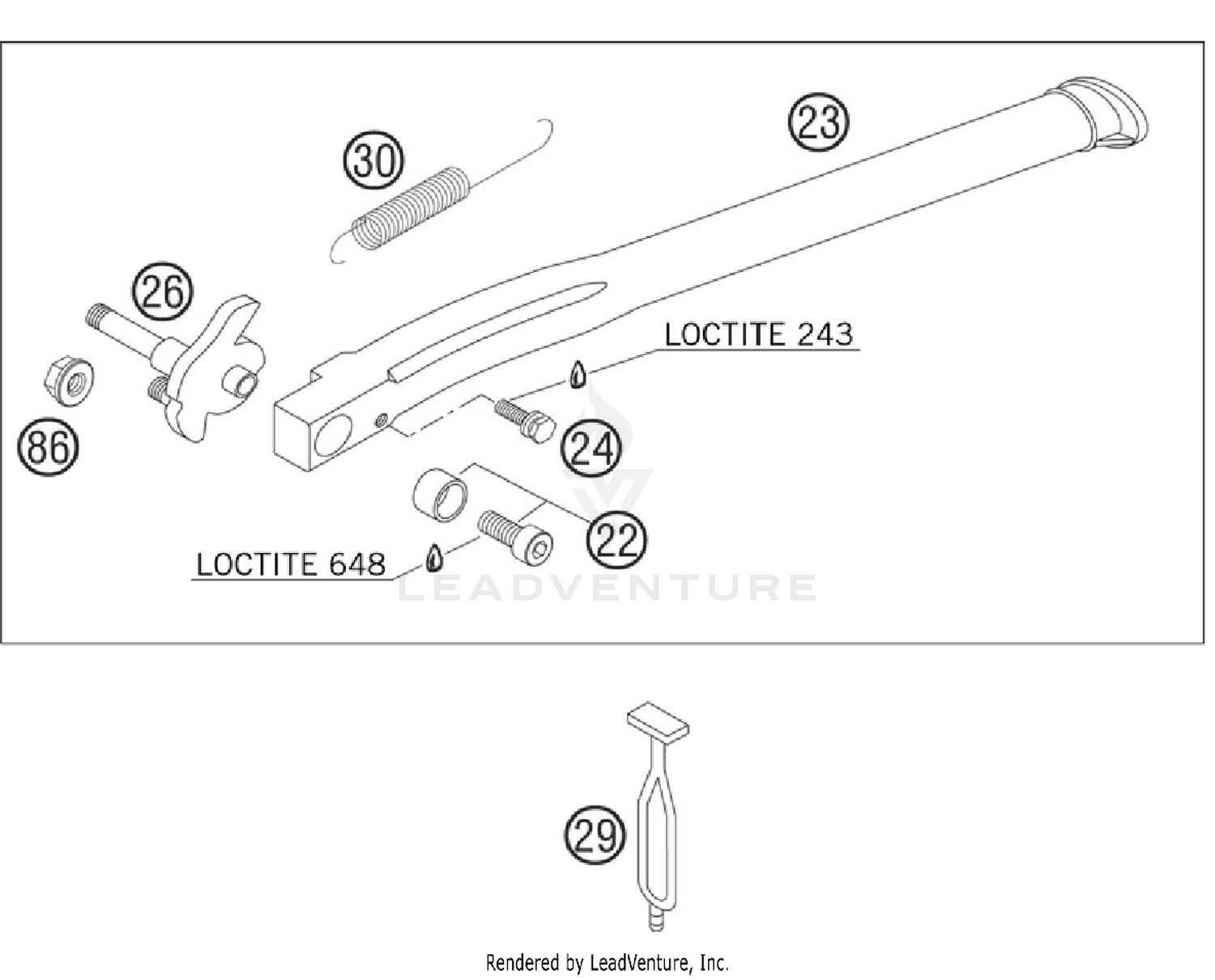 23
30
26
LOCTITE 243
86
24
22
LOCTITE 648
LEADVENTURE
29
Rendered by LeadVenture, Inc.