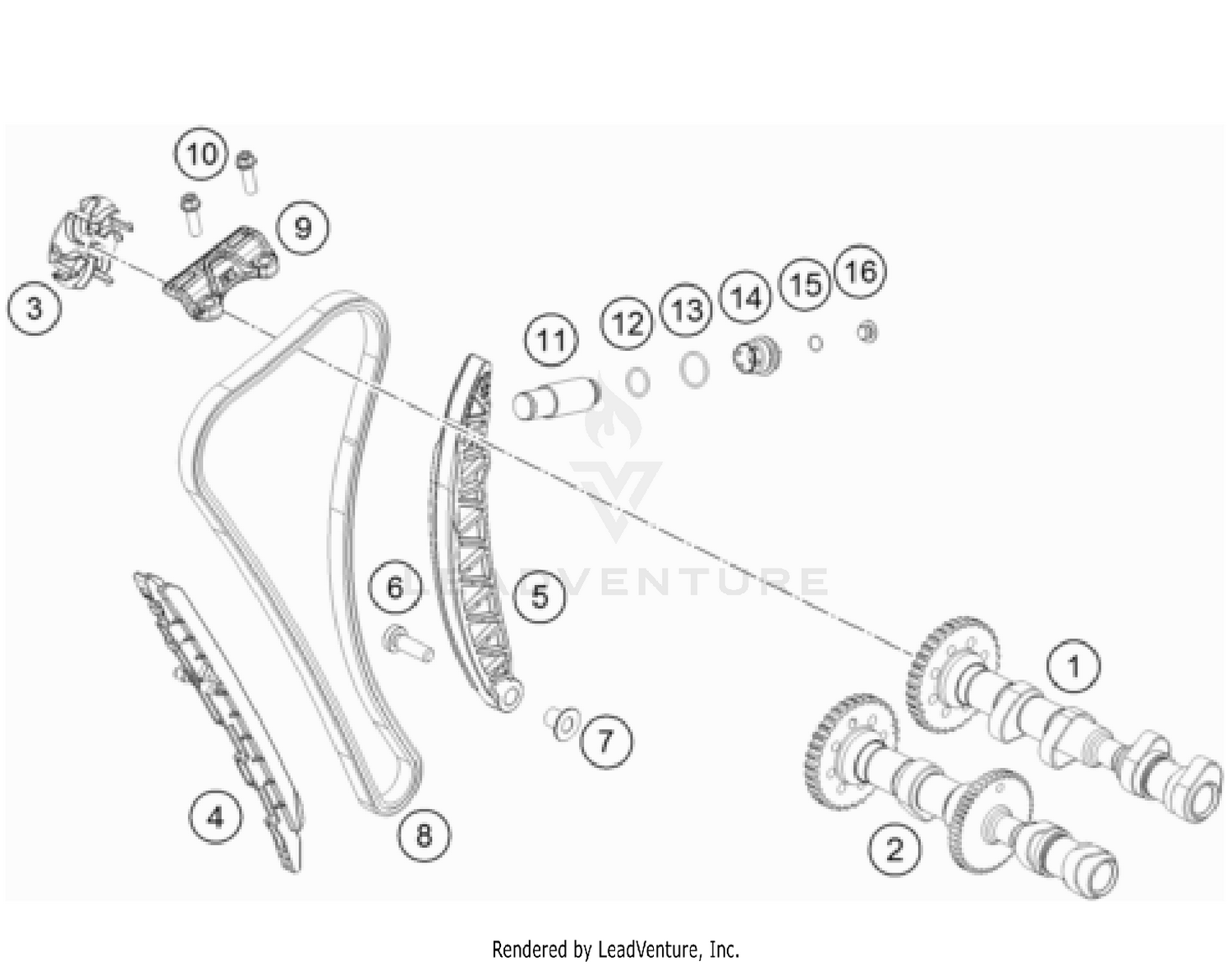 10
9
3
16
15
14
13
12
11
LEADVENTURE
6
5
1
7
4
8
2
Rendered by LeadVenture, Inc.