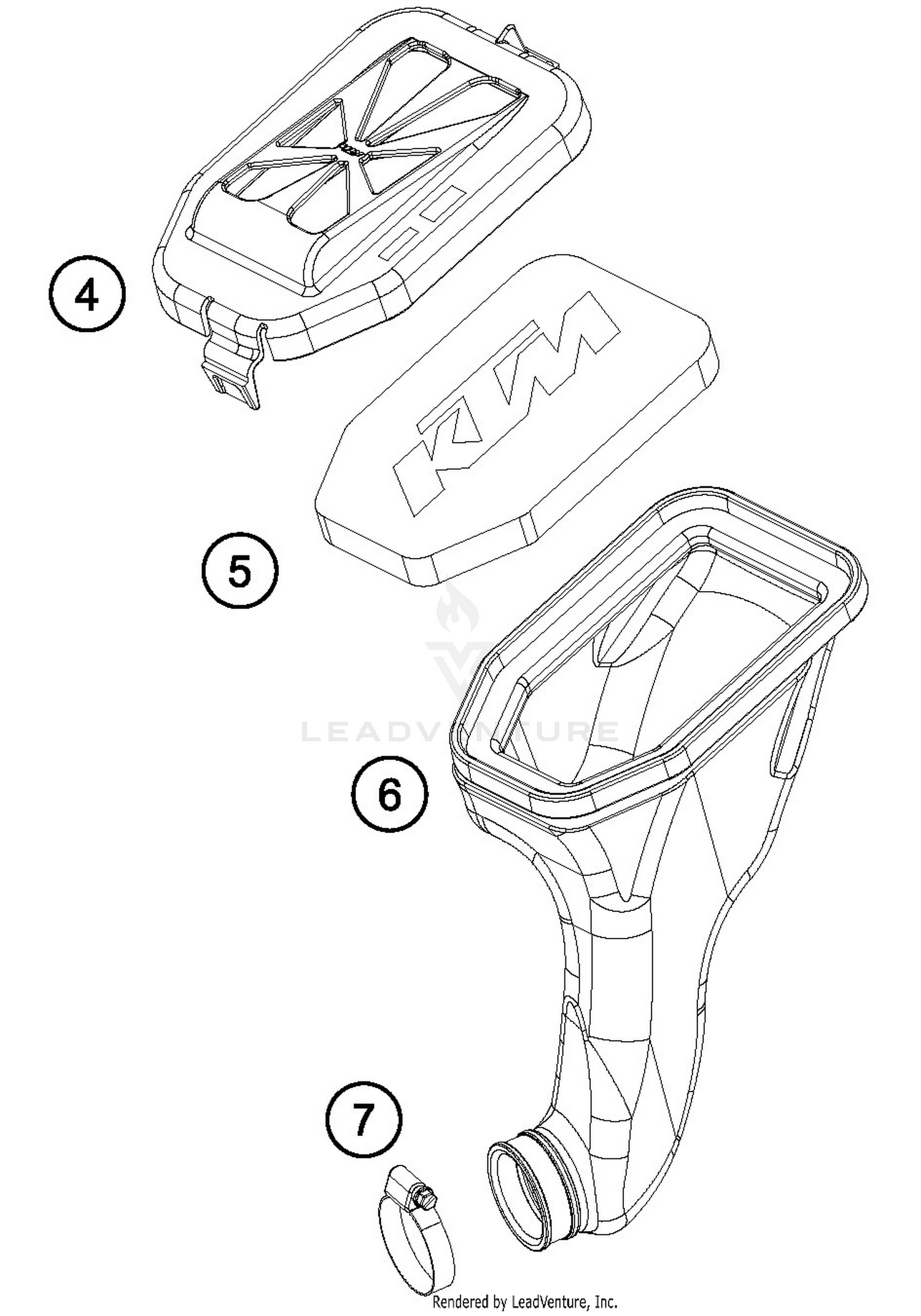 4

KTM

5

LEADVENTURE

6

7

Rendered by LeadVenture, Inc.