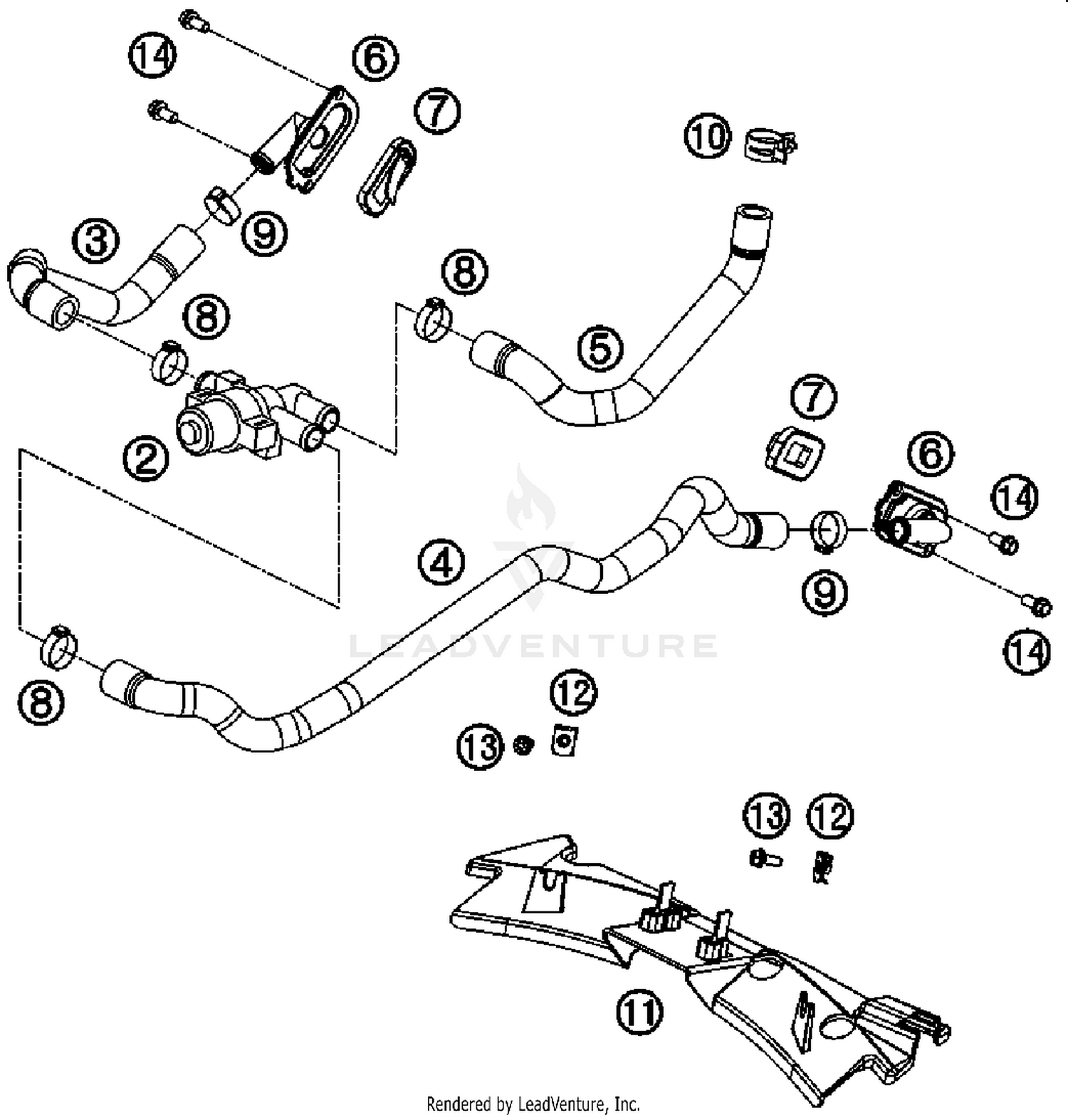 14
6
7
10
3
9
8
8
5
2
7
6
14
4
9
14
LEADVENTURE
8
12
13
13
12
11
Rendered by LeadVenture, Inc.