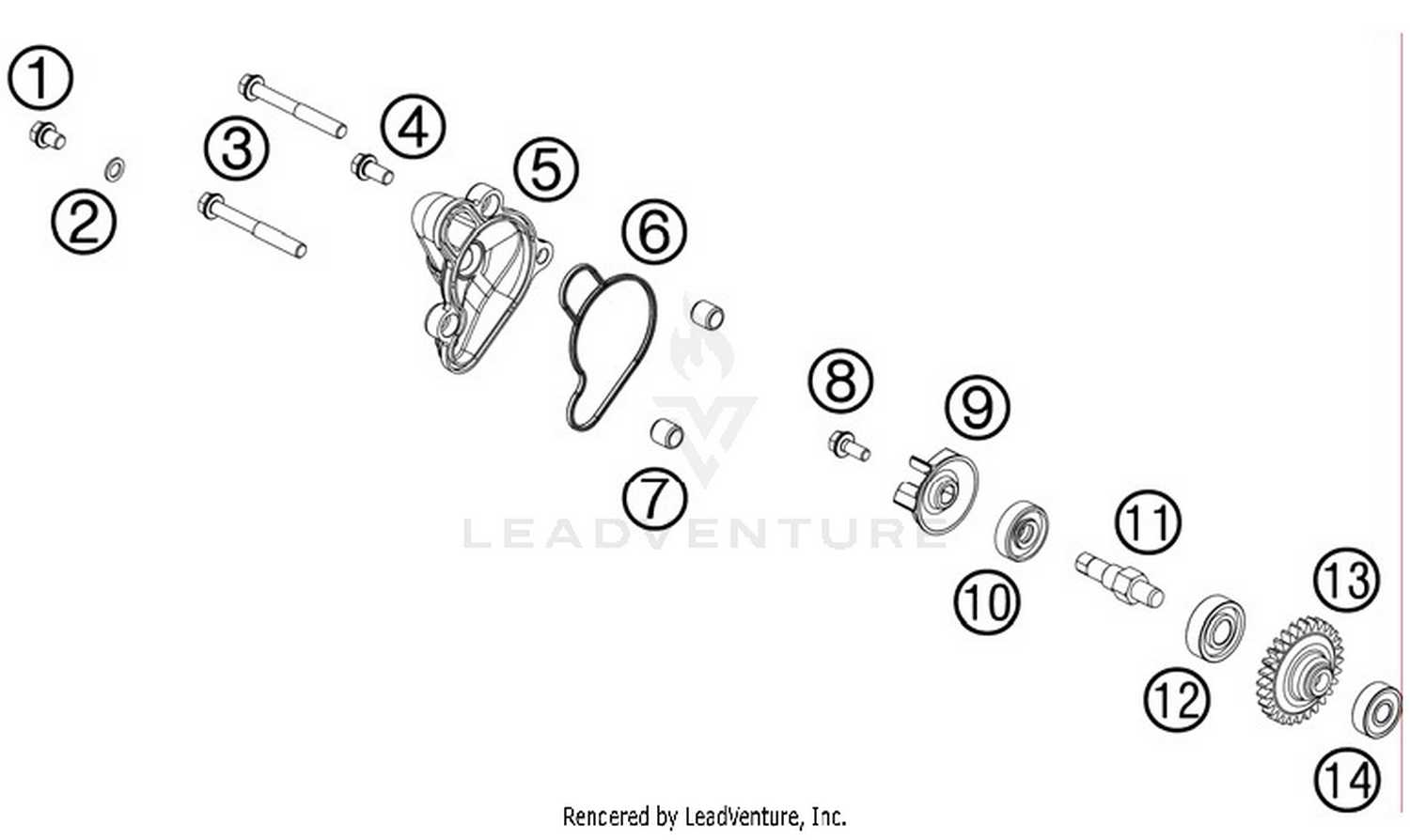 1
2
3
4
5
6
7
8
9
10
11
12
13
14
LEADVENTURE
Rencered by LeadVenture, Inc.