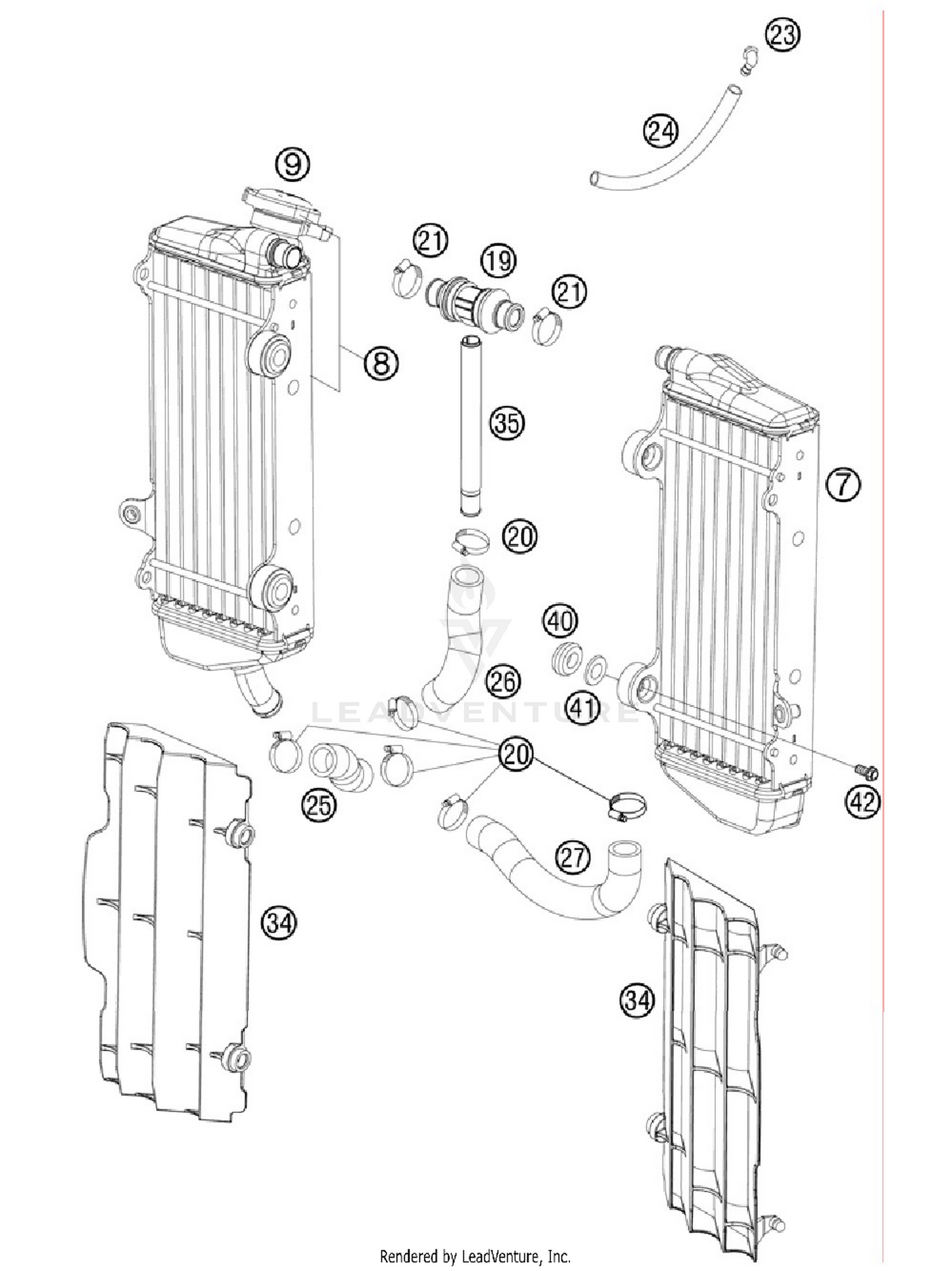 23
24
9
21
19
21
8
35
7
20
40
26
41
LEADVENTURE
20
25
42
27
34
34
Rendered by LeadVenture, Inc.