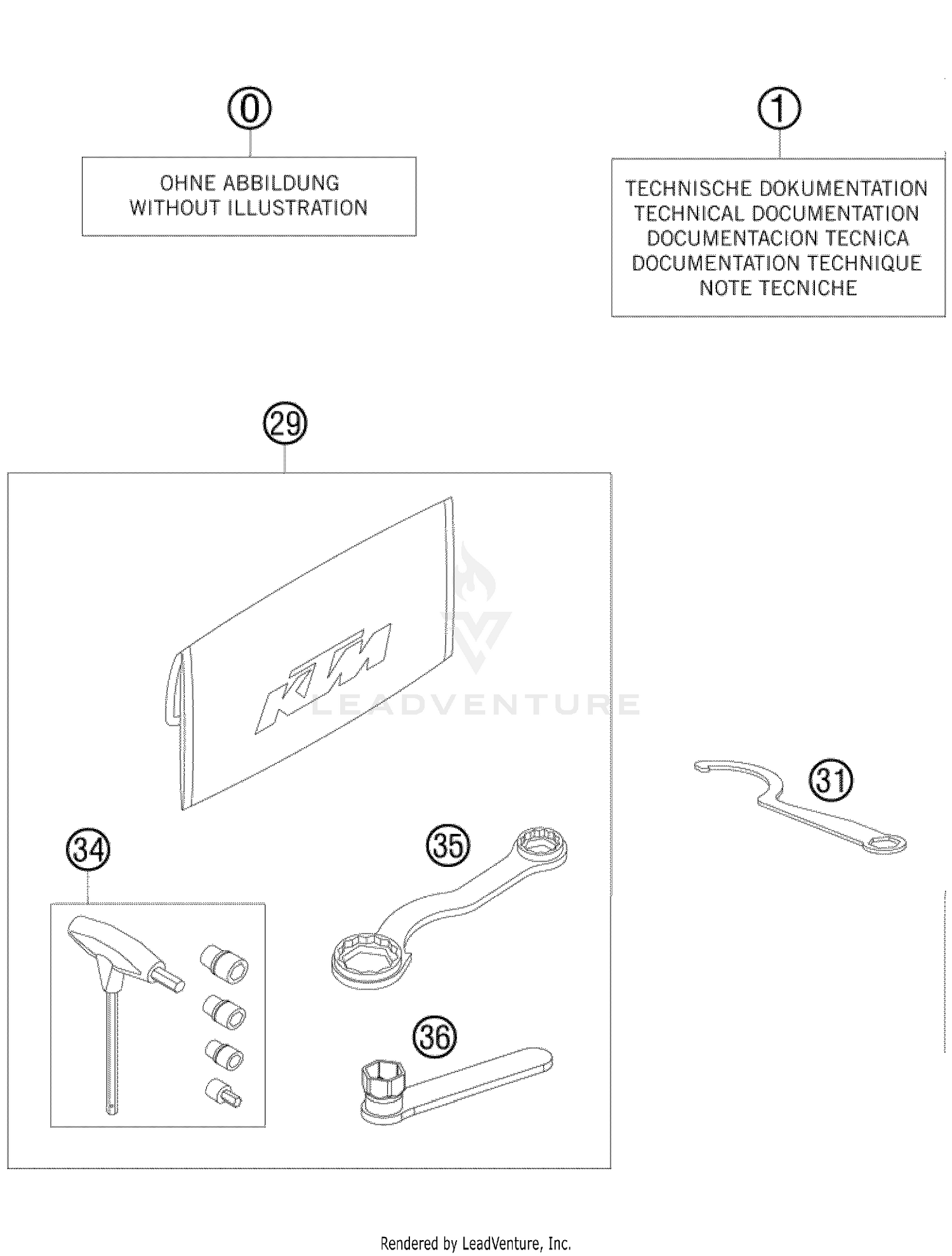 0

OHNE ABBILDUNG
WITHOUT ILLUSTRATION

1

TECHNISCHE DOKUMENTATION
TECHNICAL DOCUMENTATION
DOCUMENTACION TECNICA
DOCUMENTATION TECHNIQUE
NOTE TECNICHE

29

KTM

LEADVENTURE

31

34

35

36

Rendered by LeadVenture, Inc.