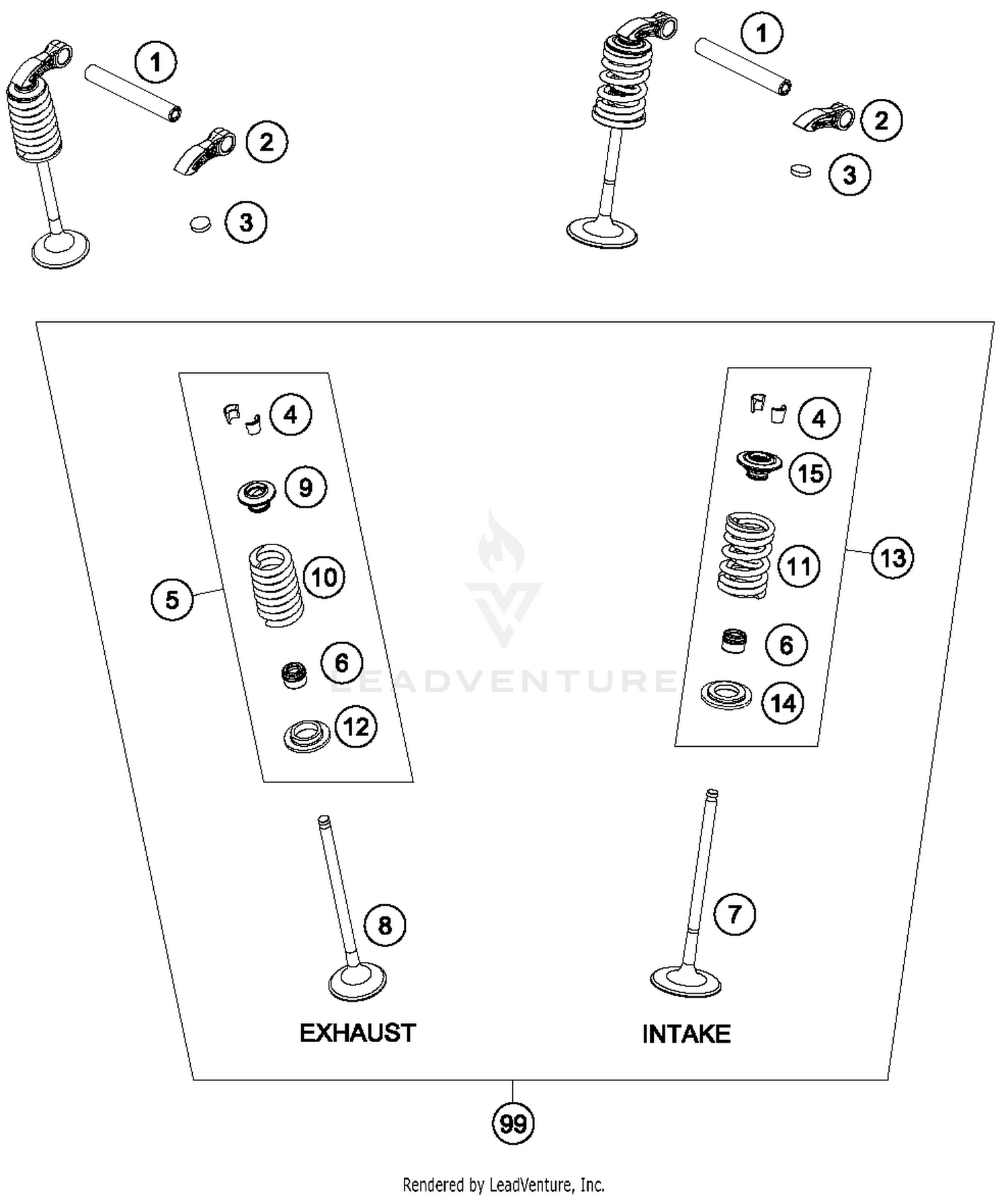 1
2
3
1
2
3
4
9
10
5
6
12
4
15
11
13
6
14
LEADVENTURE
8
7
EXHAUST
INTAKE
99
Rendered by LeadVenture, Inc.