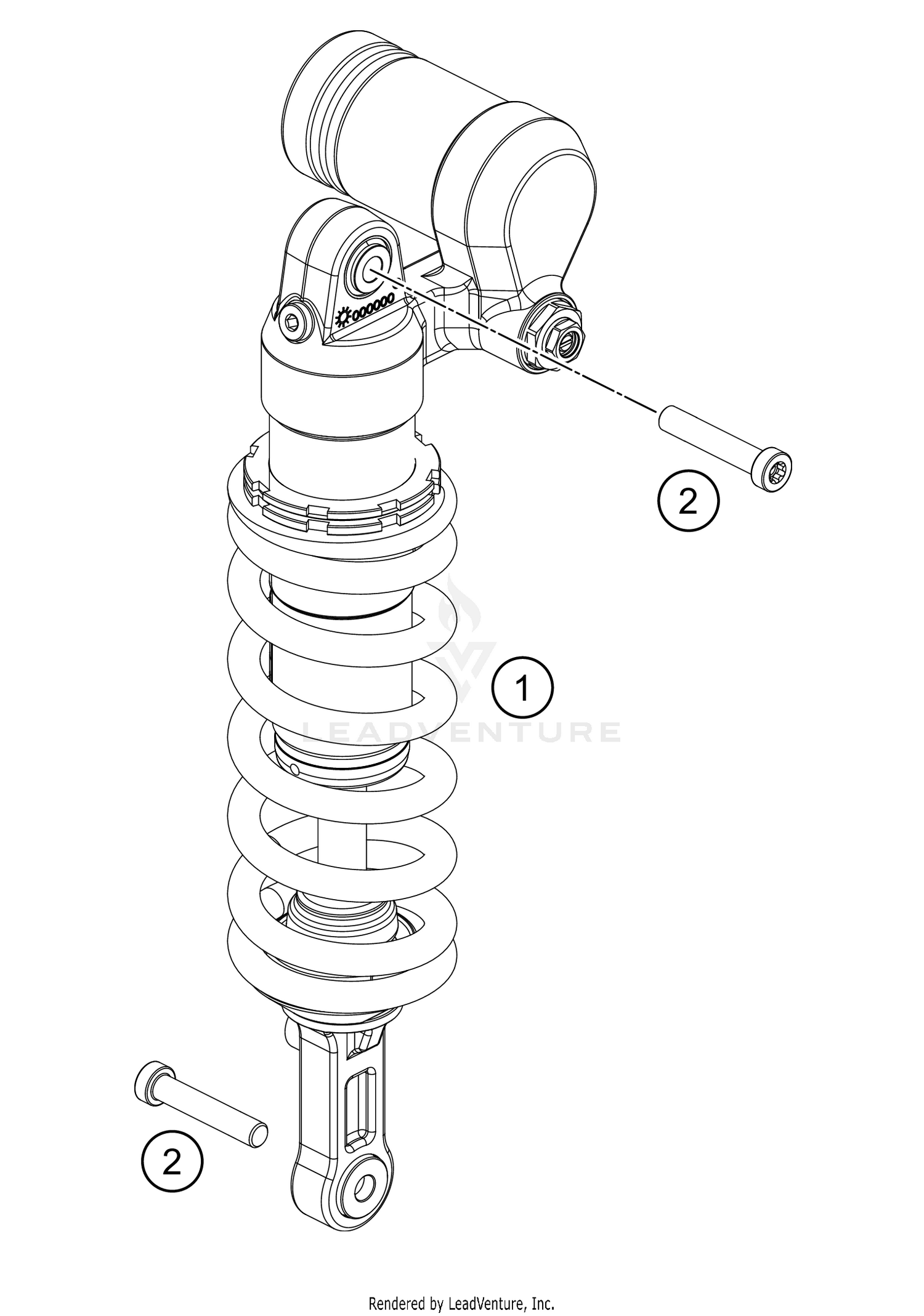 000000

2

1

LEADVENTURE

2

Rendered by LeadVenture, Inc.