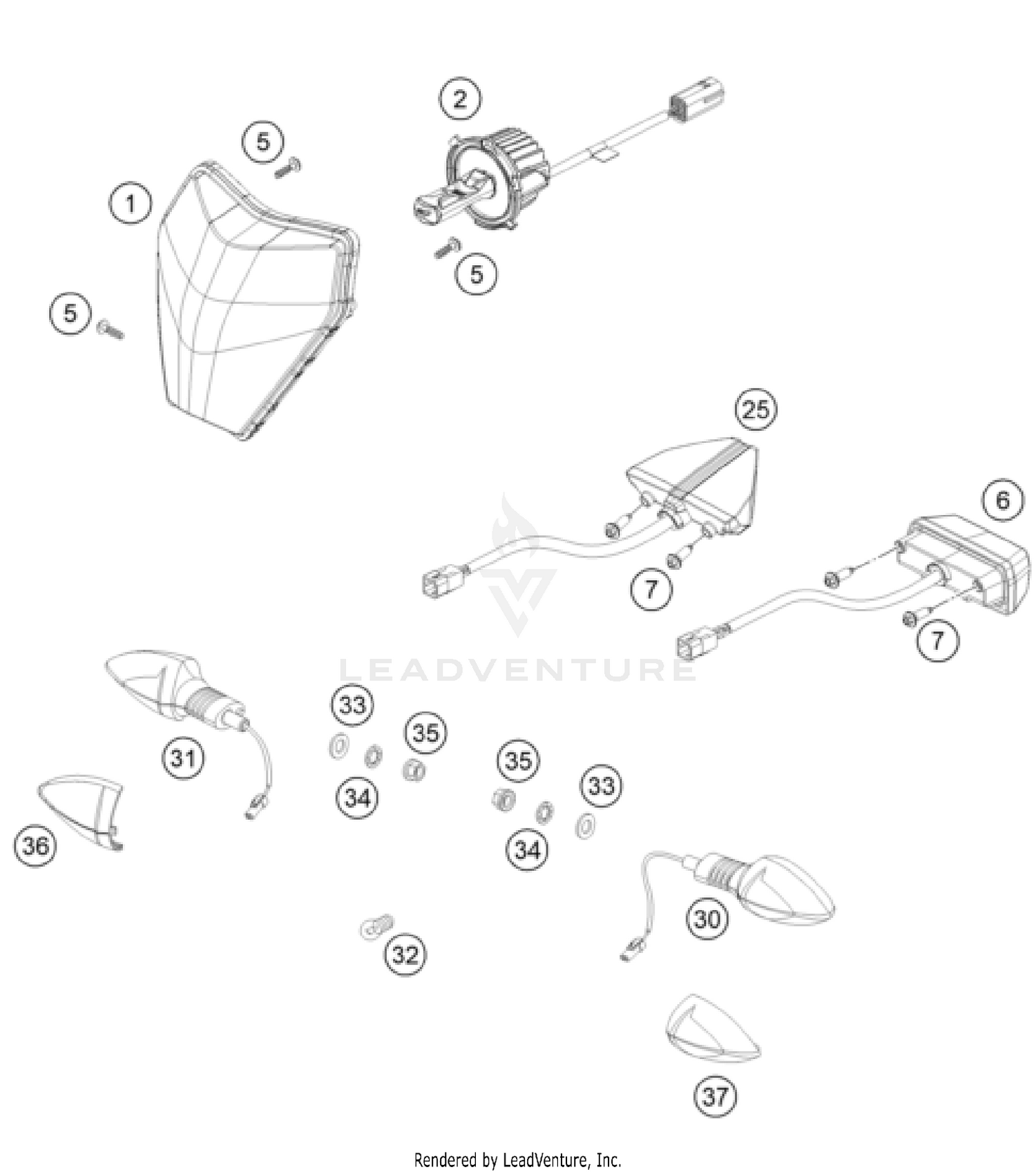 2
5
1
5
5
25
6
7
7
LEADVENTURE
33
35
31
35
33
34
36
34
30
32
37
Rendered by LeadVenture, Inc.