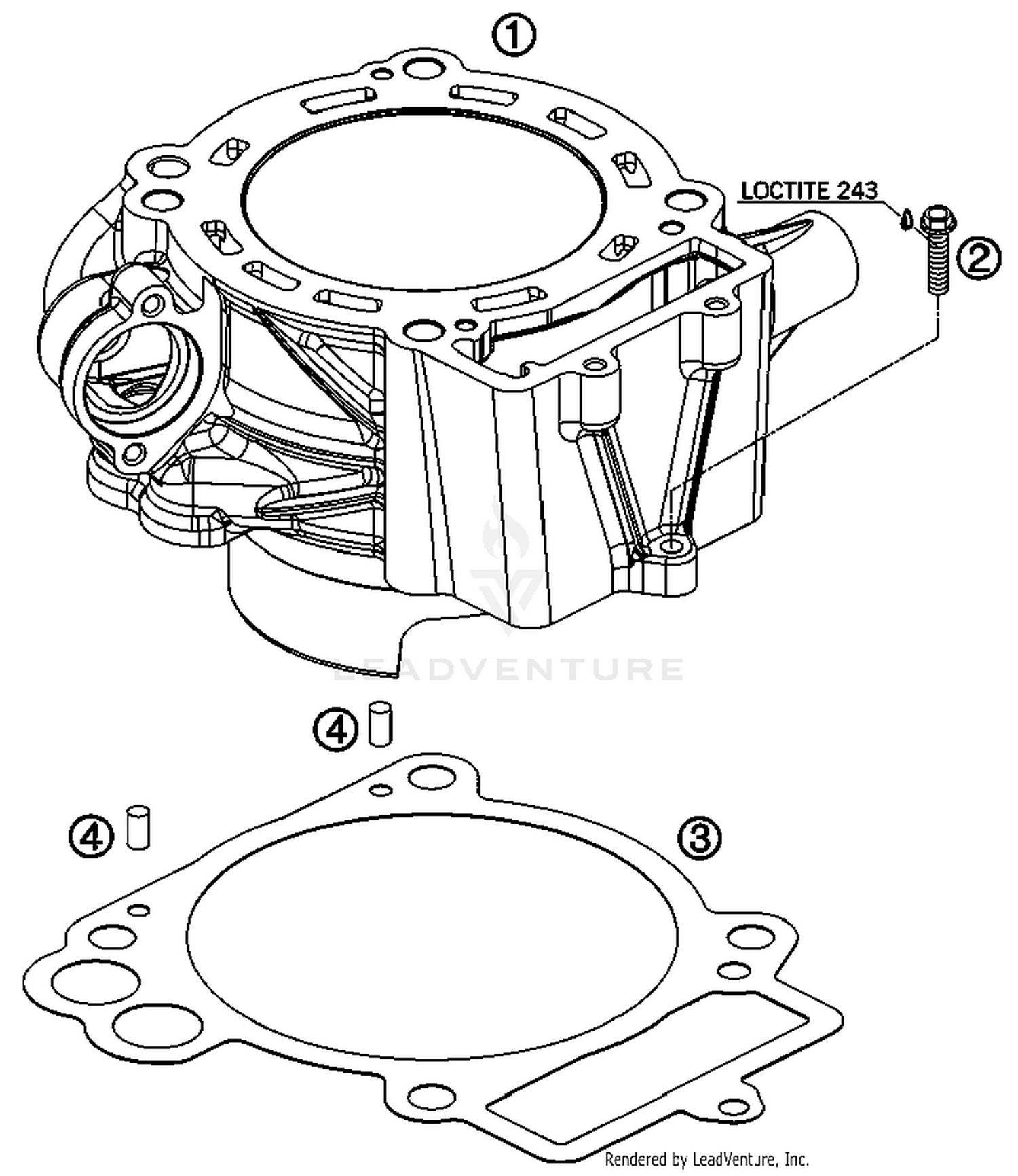 1

LOCTITE 243

2

LEADVENTURE

4

4

3

Rendered by LeadVenture, Inc.