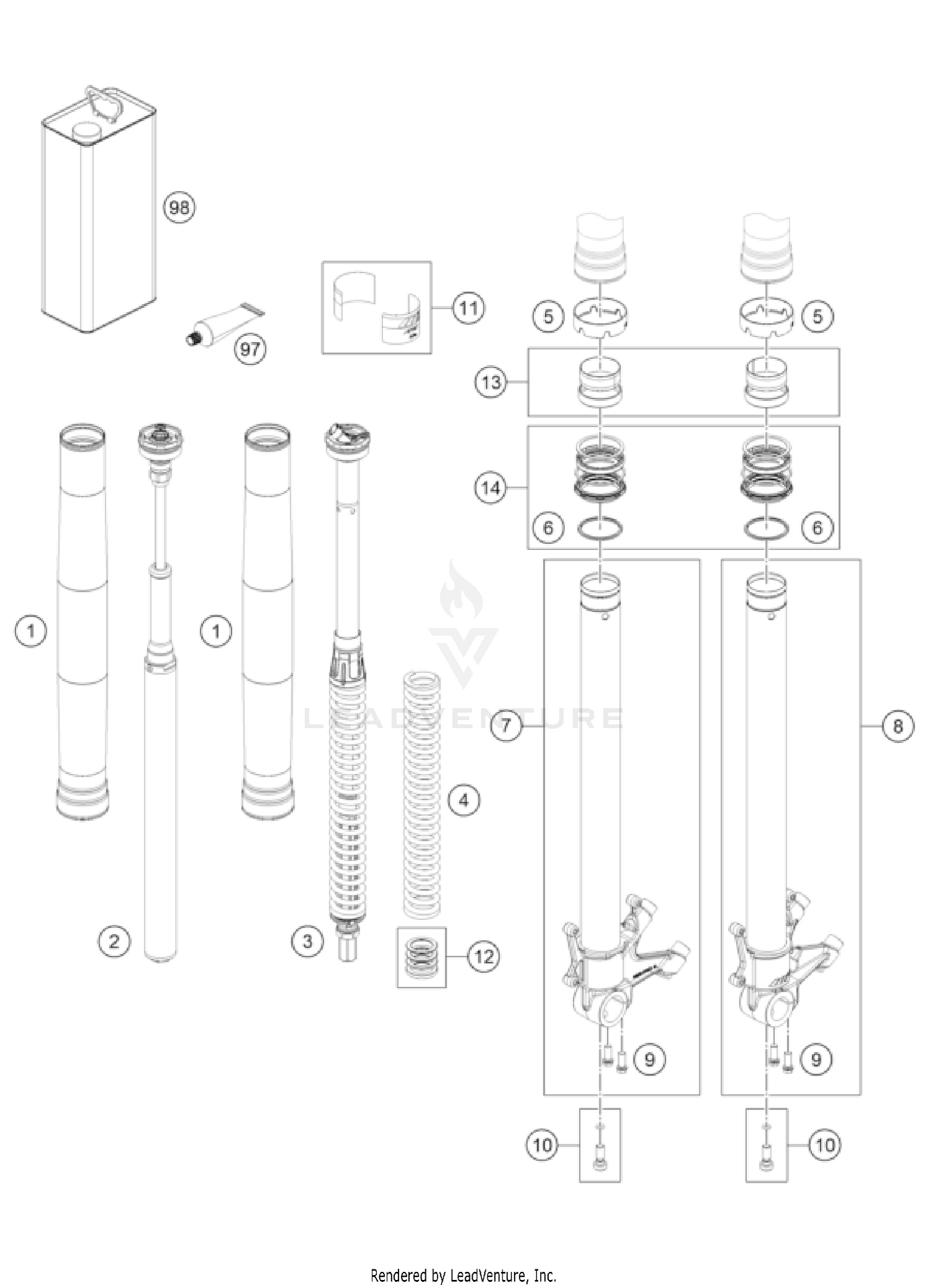 98
97
11
5
5
13
14
6
6
1
1
LEADVENTURE
7
8
4
2
3
12
9
9
10
10
Rendered by LeadVenture, Inc.