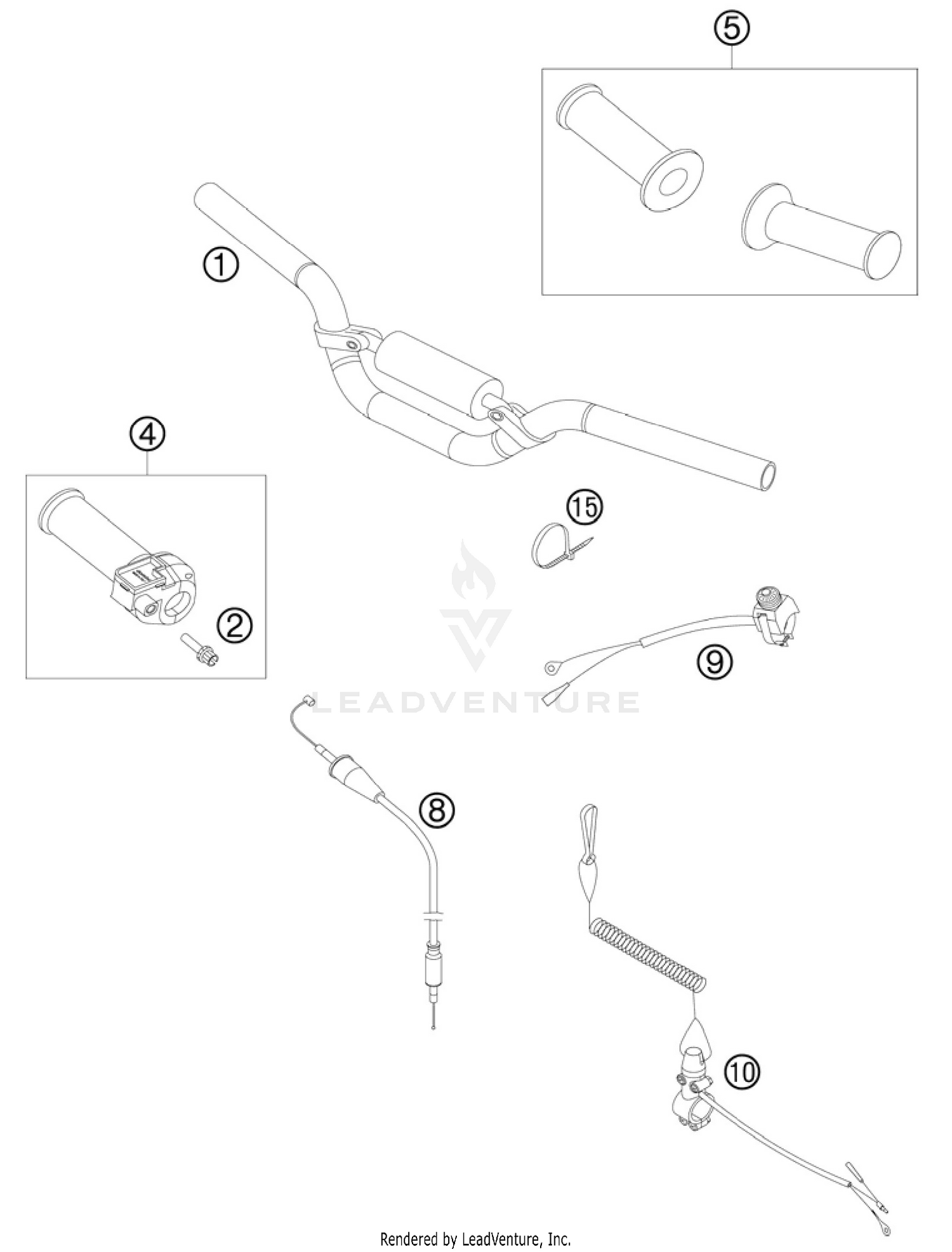 5

1

4

15

2

9

LEADVENTURE

8

10

Rendered by LeadVenture, Inc.