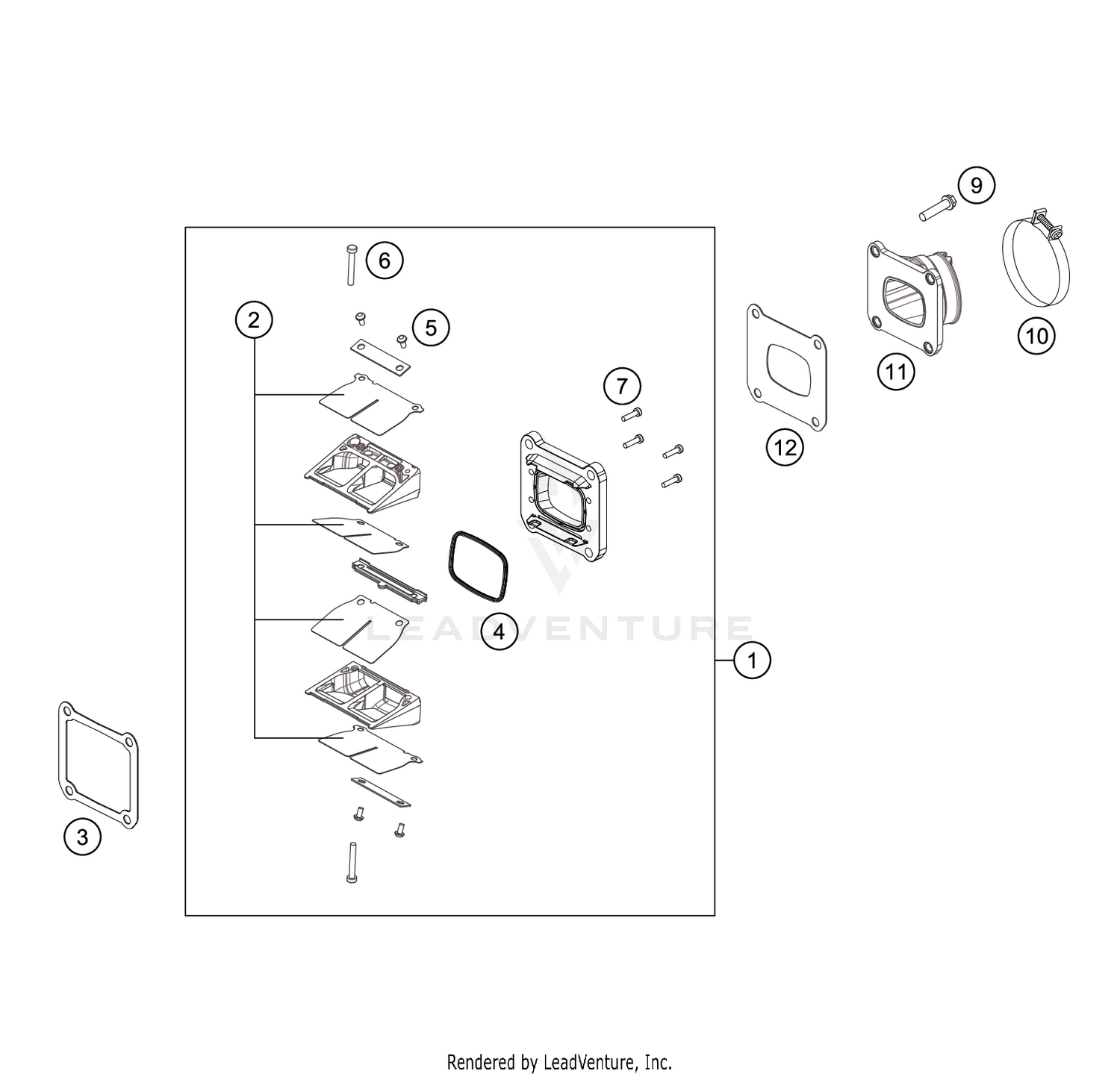 9
6
10
2
5
11
7
12
4
LEADVENTURE
1
3
Rendered by LeadVenture, Inc.