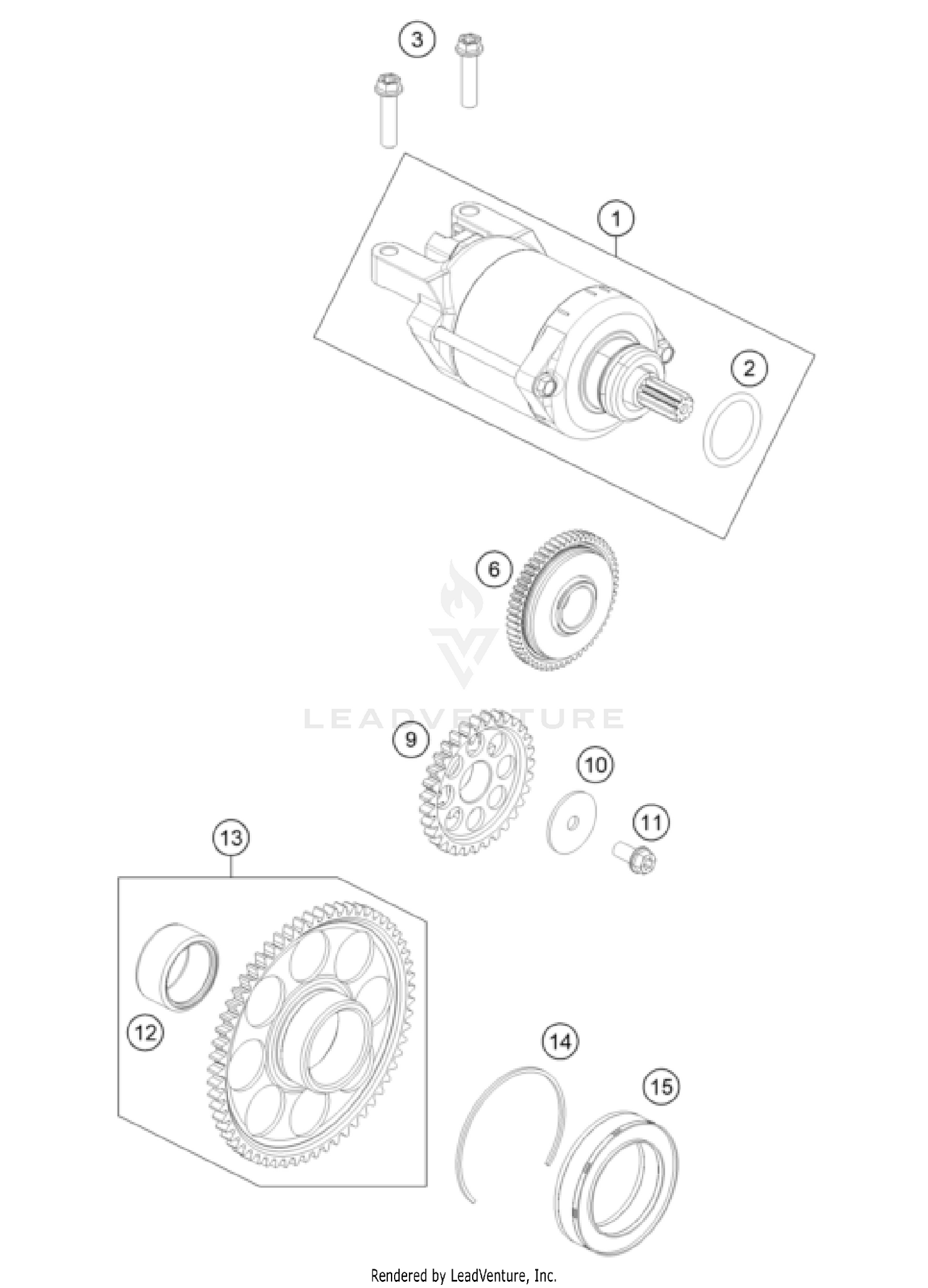 3

1

2

6

LEADVENTURE

9

10

11

13

12

14

15

Rendered by LeadVenture, Inc.