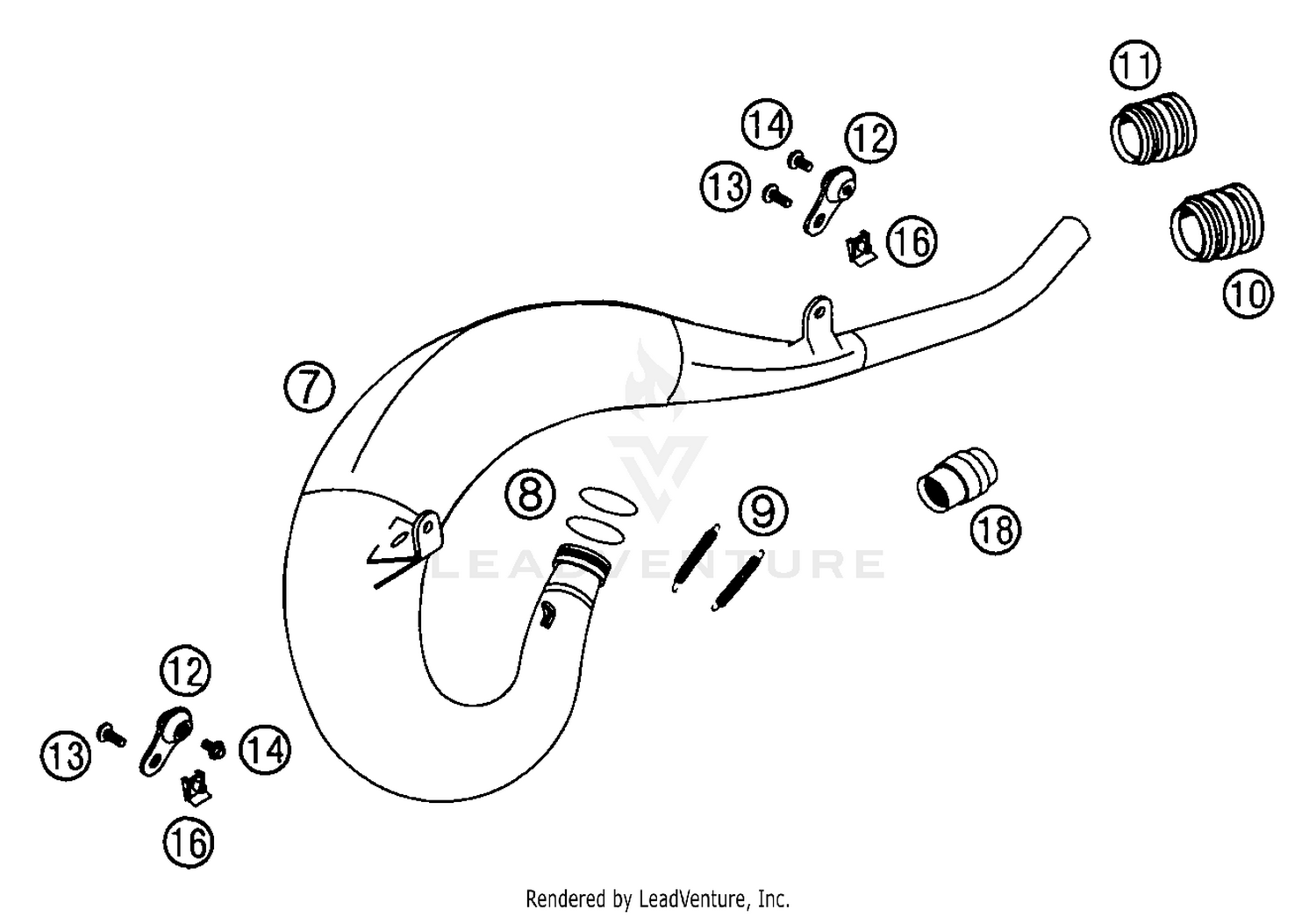 11

14

12

13

16

10

7

8

9

18

LEADVENTURE

12

13

14

16

Rendered by LeadVenture, Inc.