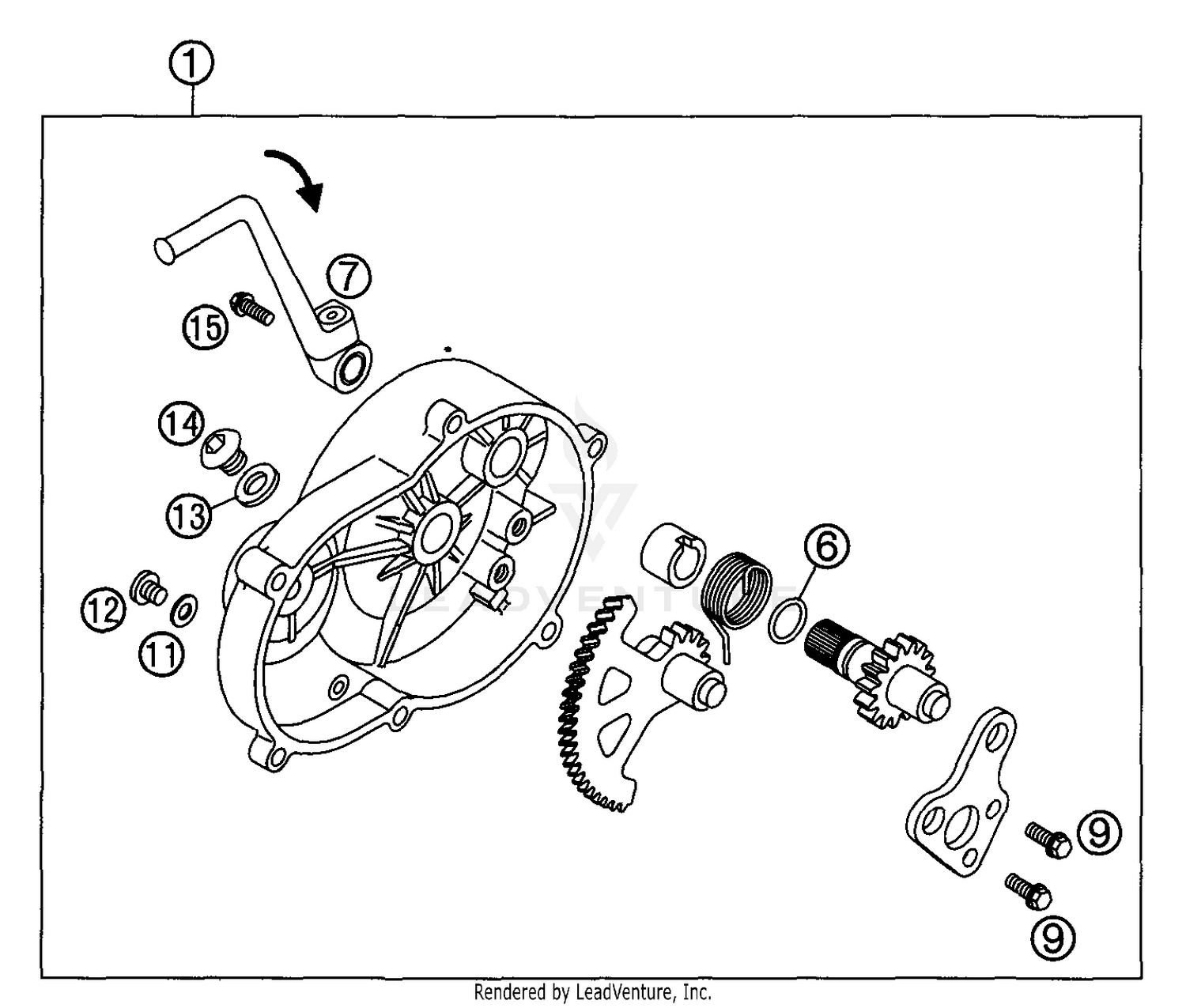 1
7
15
14
13
12
11
6
9
9
LEADVENTURE
Rendered by LeadVenture, Inc.