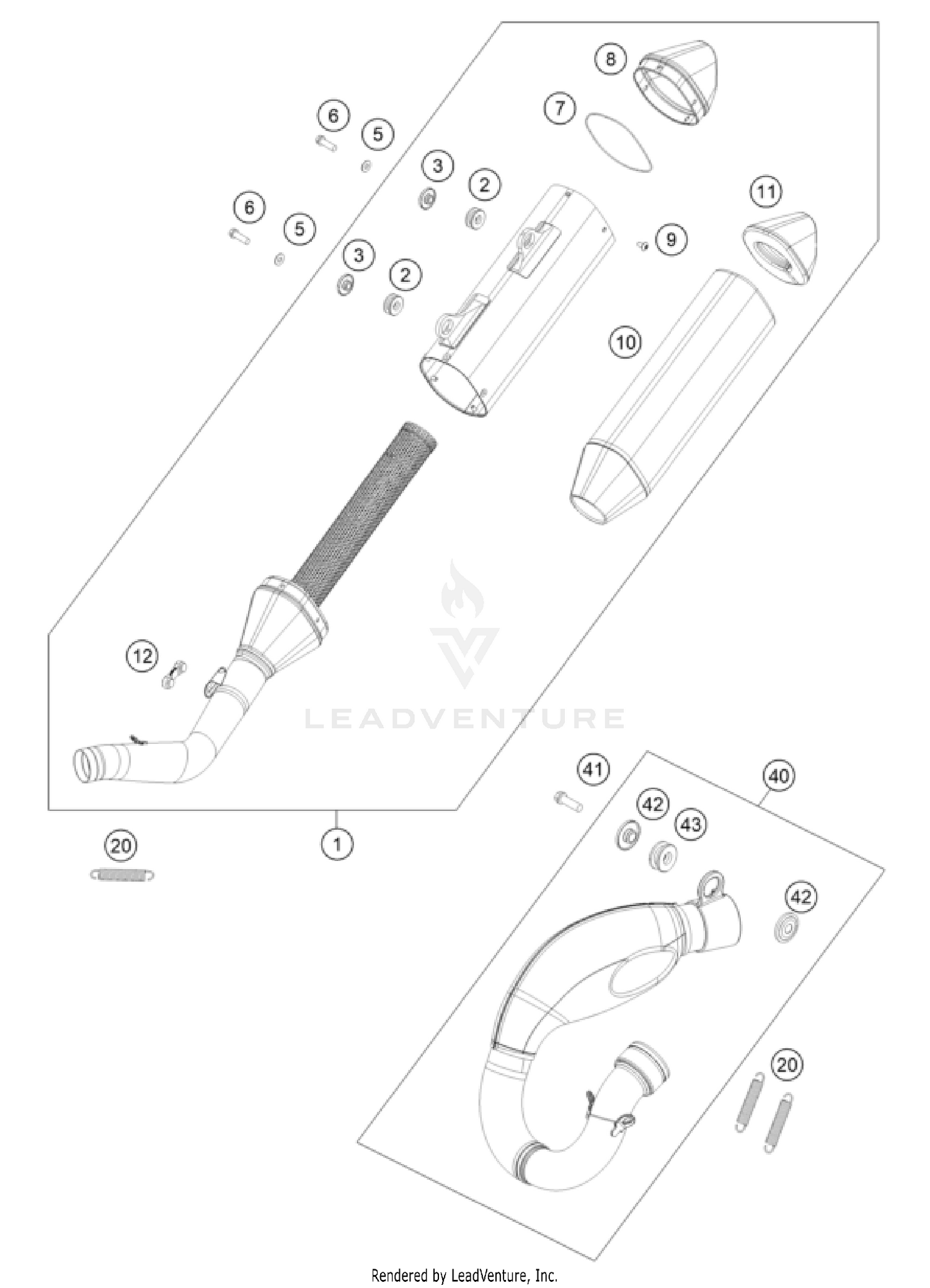 8
7
6
5
3
2
11
6
5
9
3
2
10
12
LEADVENTURE
41
40
42
43
20
1
42
20

Rendered by LeadVenture, Inc.