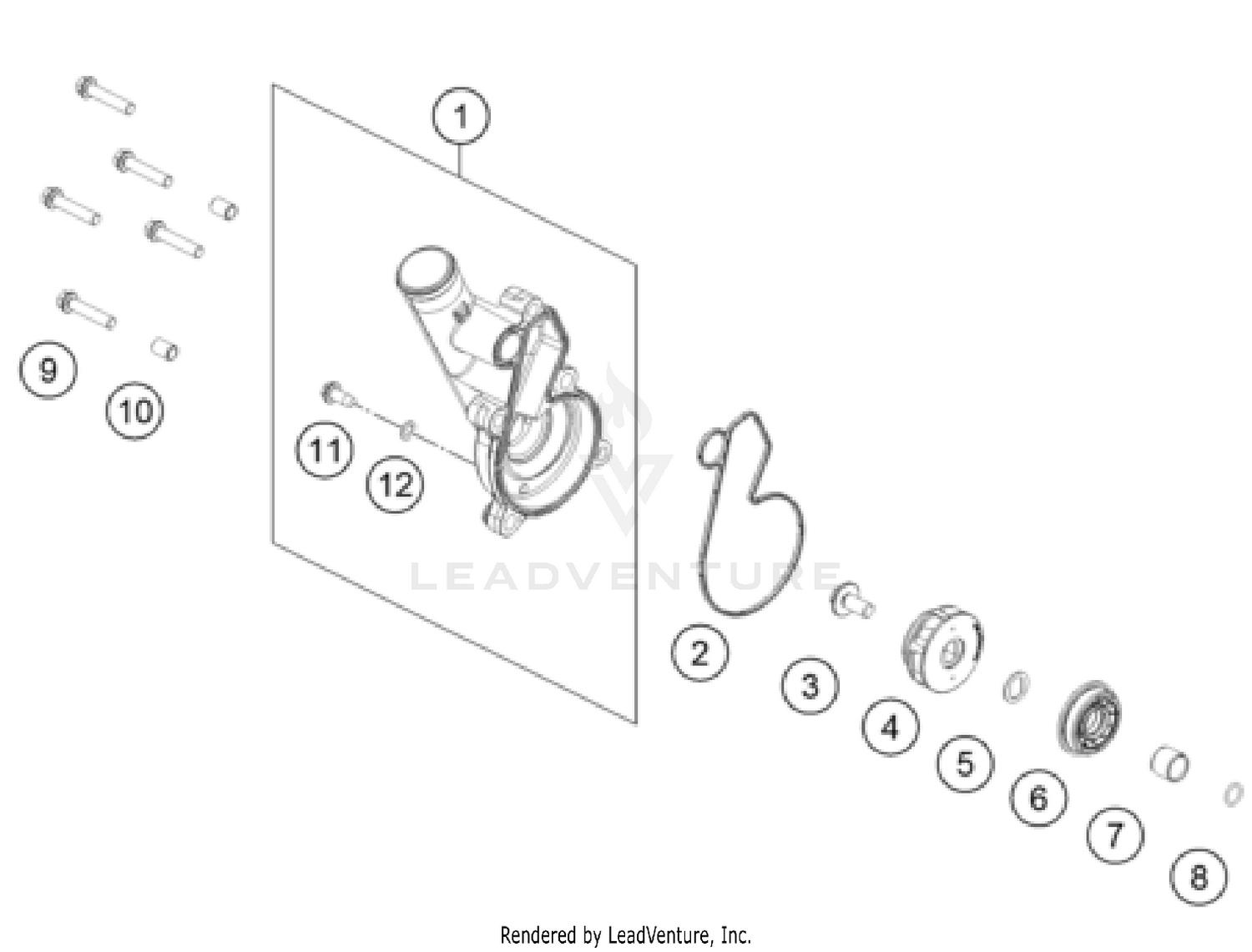 1

9

10

11

12

LEADVENTURE

2

3

4

5

6

7

8

Rendered by LeadVenture, Inc.