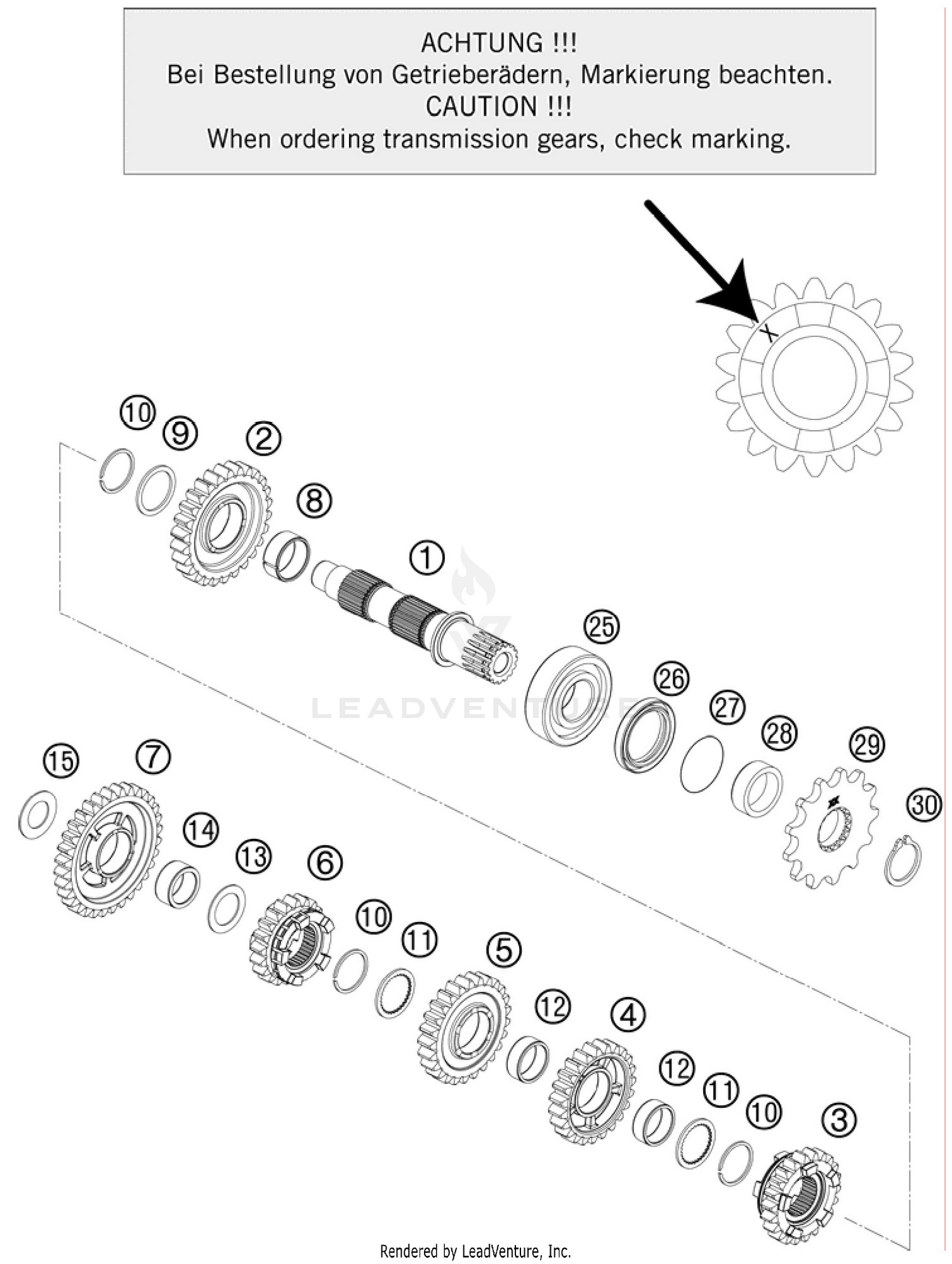 ACHTUNG !!!
Bei Bestellung von Getrieberädern, Markierung beachten.
CAUTION !!!
When ordering transmission gears, check marking.

X

10 9 2 8 1

25 26 27 28 29 30

LEADVENTURE

15 7 14 13 6 10 11 5 12 4 12 11 10 3

Rendered by LeadVenture, Inc.