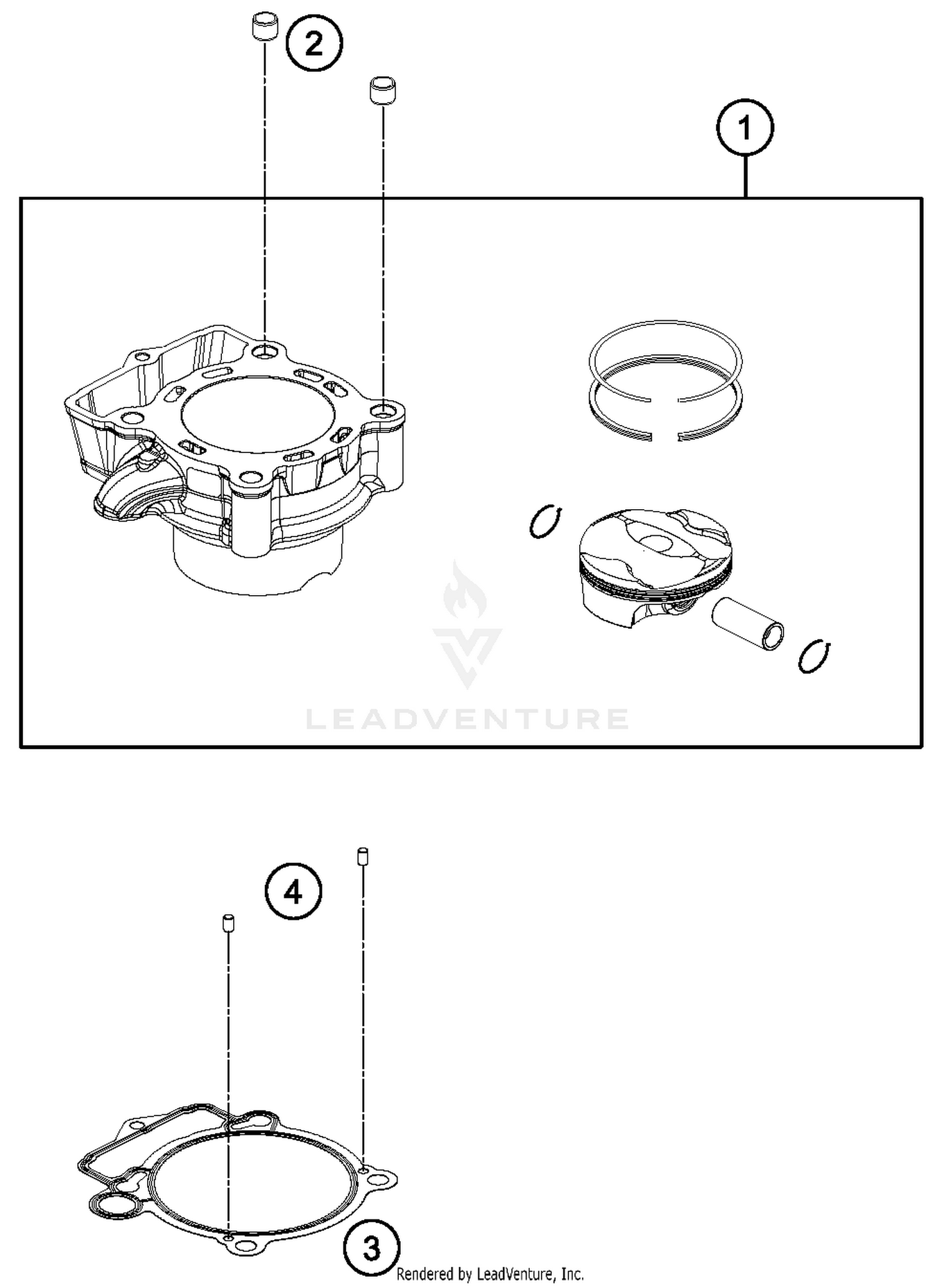 2

1

LEADVENTURE

4

3

Rendered by LeadVenture, Inc.