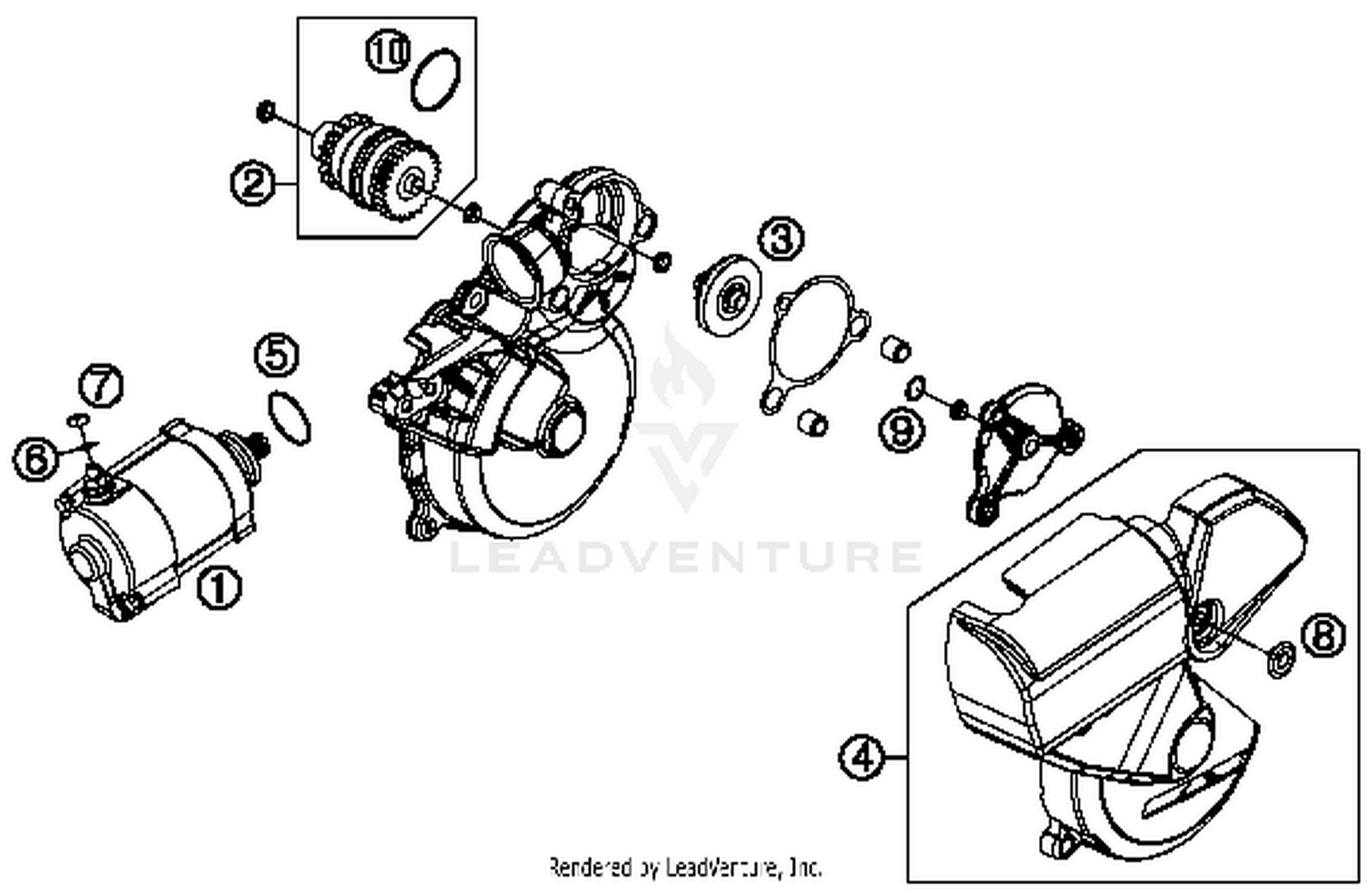 10
2
3
5
7
6
9
1
LEADVENTURE
8
4
Rendered by LeadVenture, Inc.