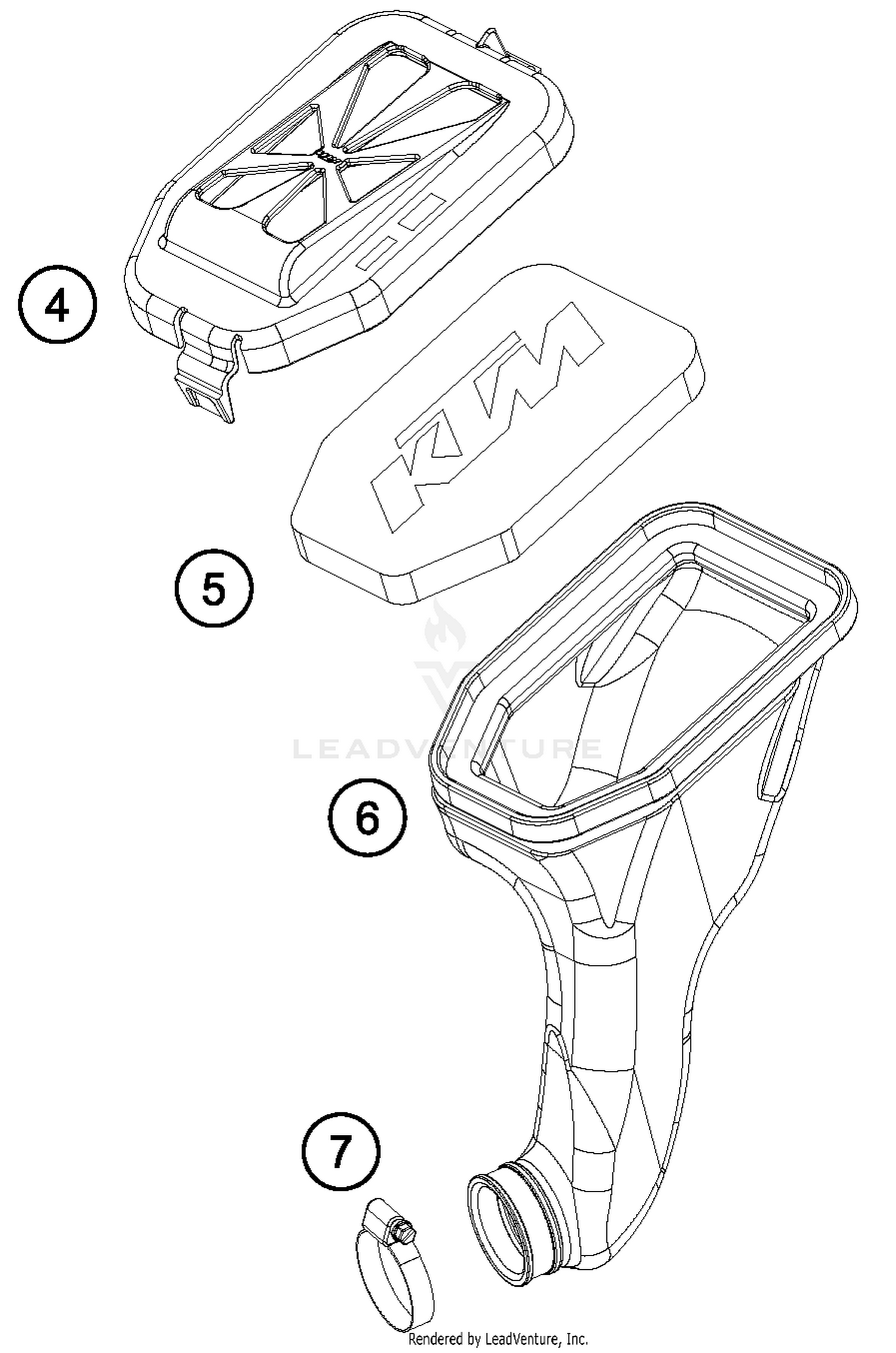 4

KTM

5

LEADVENTURE

6

7

Rendered by LeadVenture, Inc.