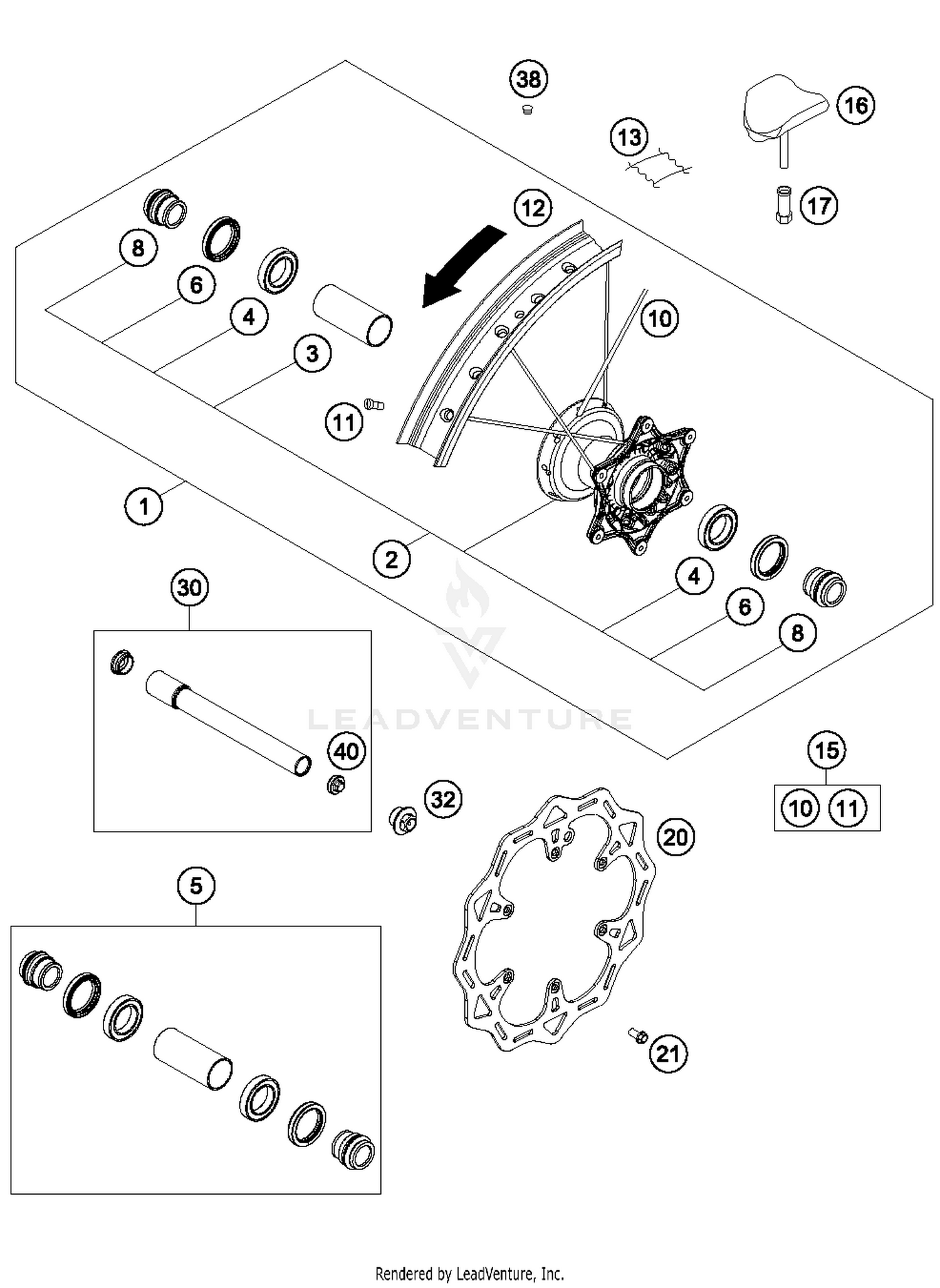 38
16
13
17
12
8
6
4
3
10
11
1
2
4
6
8
30
40
LEADVENTURE
15
10 11
32
20
5
21
Rendered by LeadVenture, Inc.