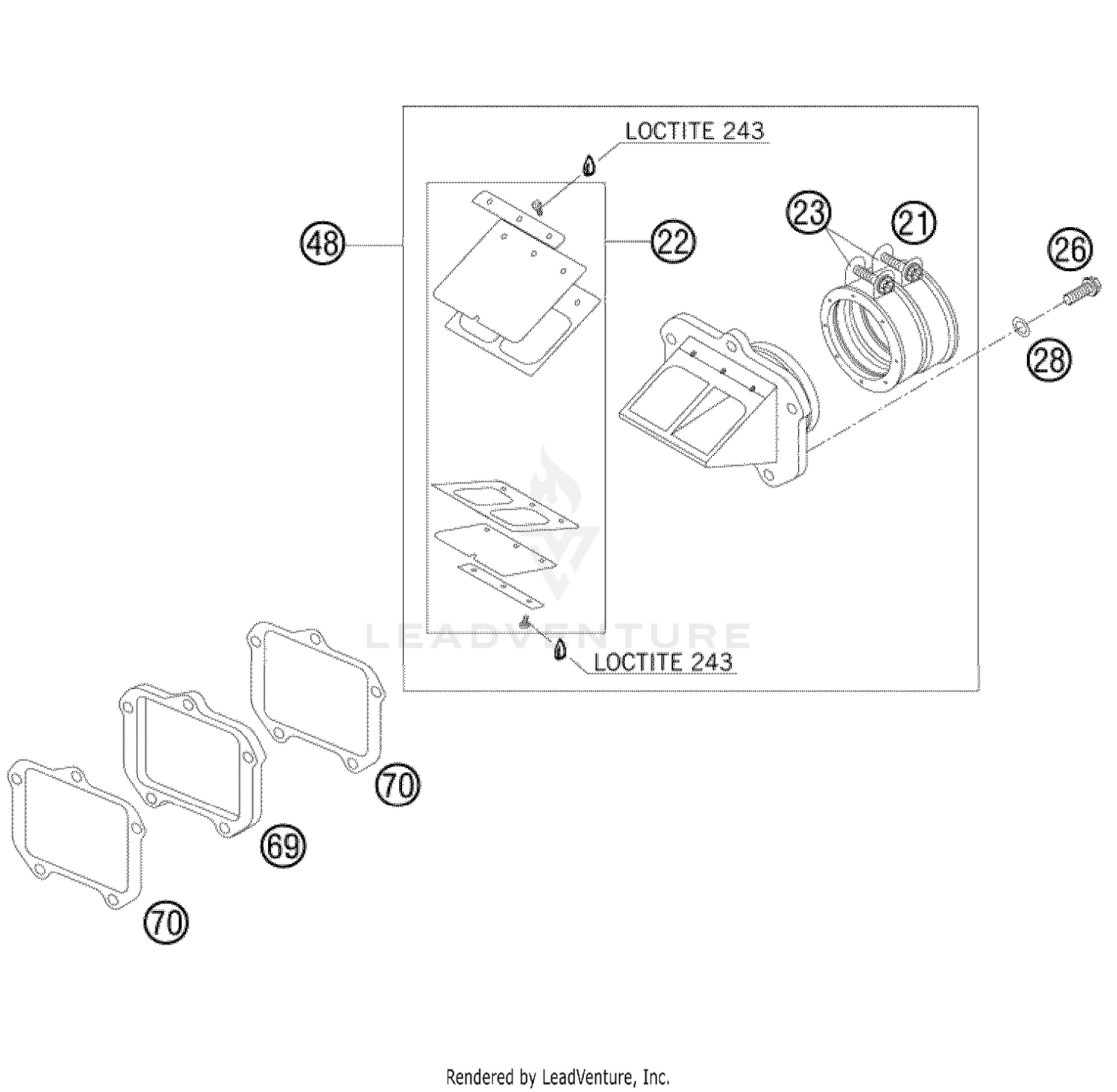 LOCTITE 243

48

22

23

21

26

28

LEADVENTURE

LOCTITE 243

70

69

70

Rendered by LeadVenture, Inc.