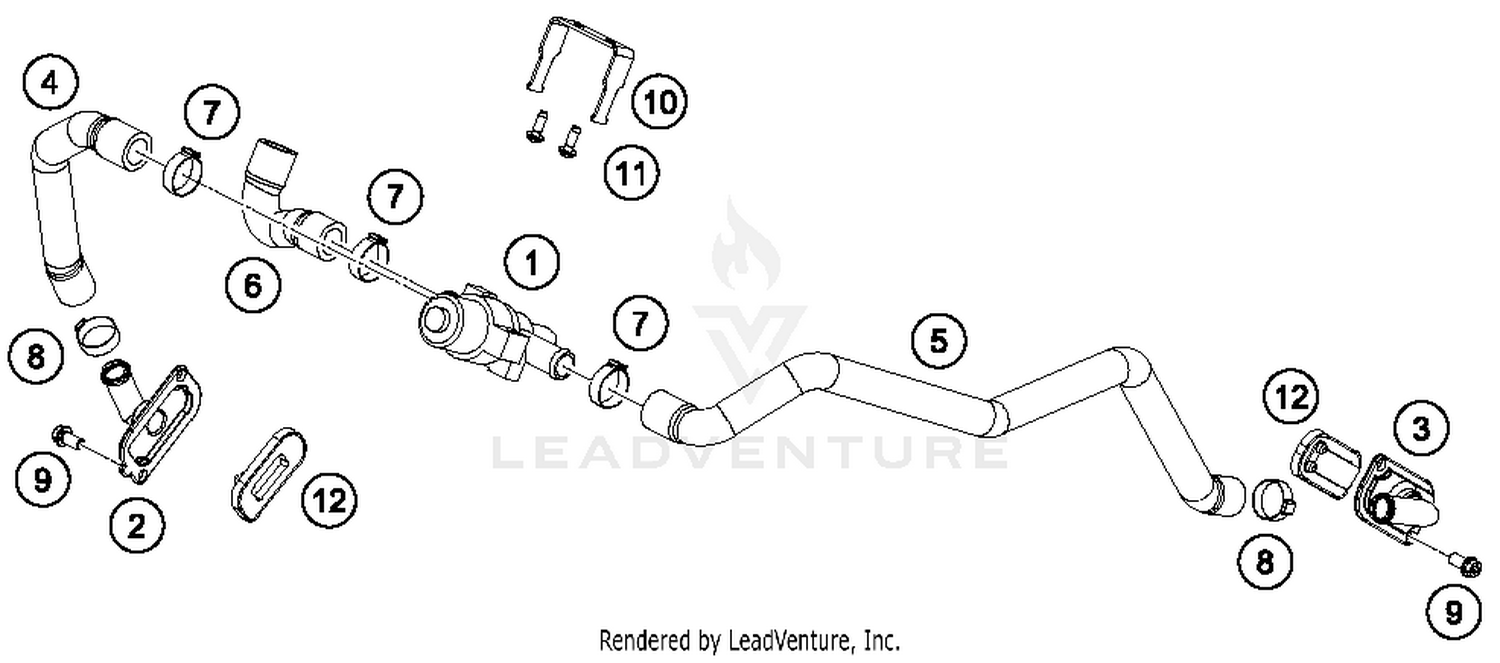 4
7
10
11
7
6
1
7
5
8
12
3
9
2
12
8
9
LEADVENTURE
Rendered by LeadVenture, Inc.