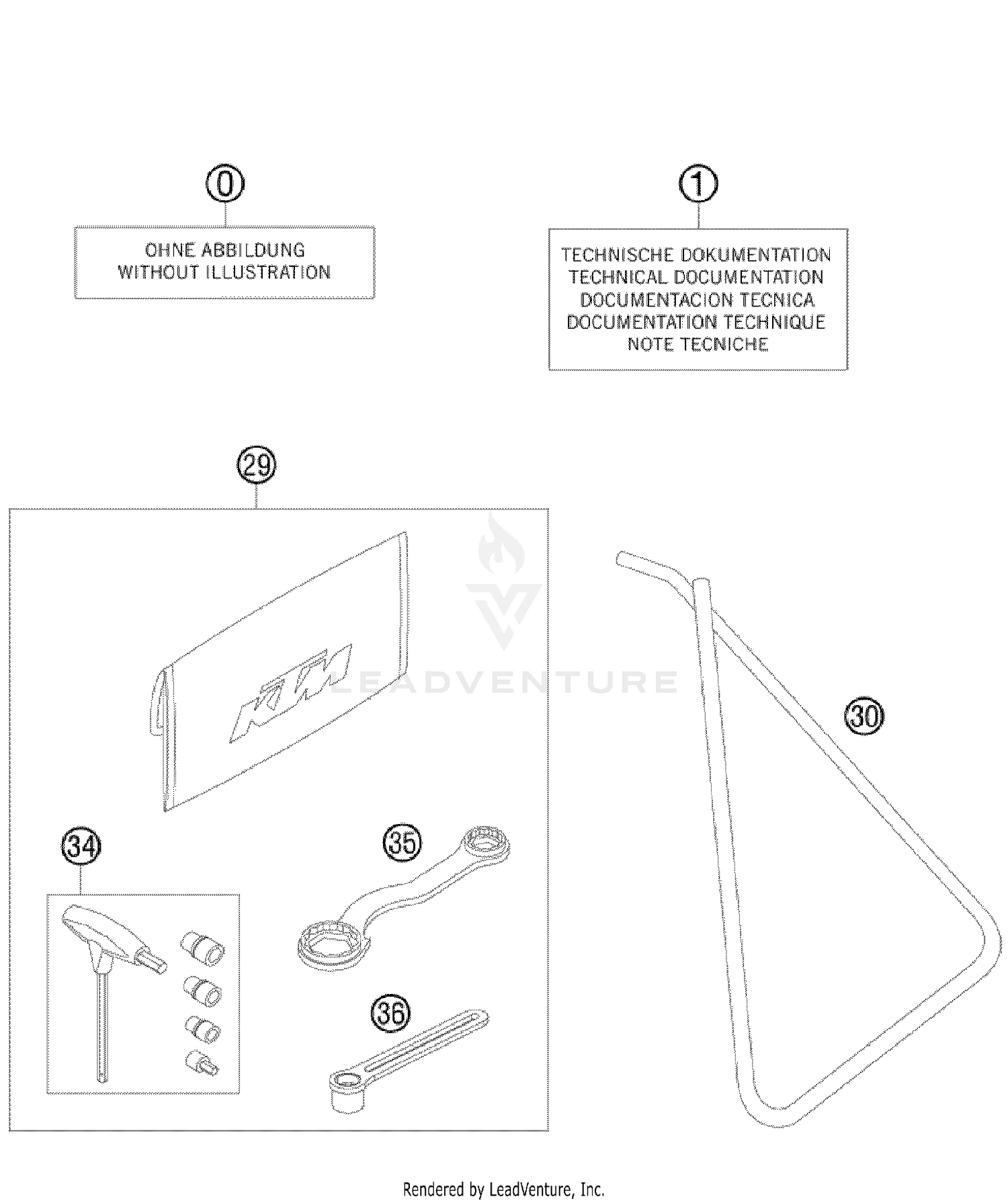 0

OHNE ABBILDUNG
WITHOUT ILLUSTRATION

1

TECHNISCHE DOKUMENTATION
TECHNICAL DOCUMENTATION
DOCUMENTACION TECNICA
DOCUMENTATION TECHNIQUE
NOTE TECNICHE

29

KTM

LEADVENTURE

30

34

35

36

Rendered by LeadVenture, Inc.