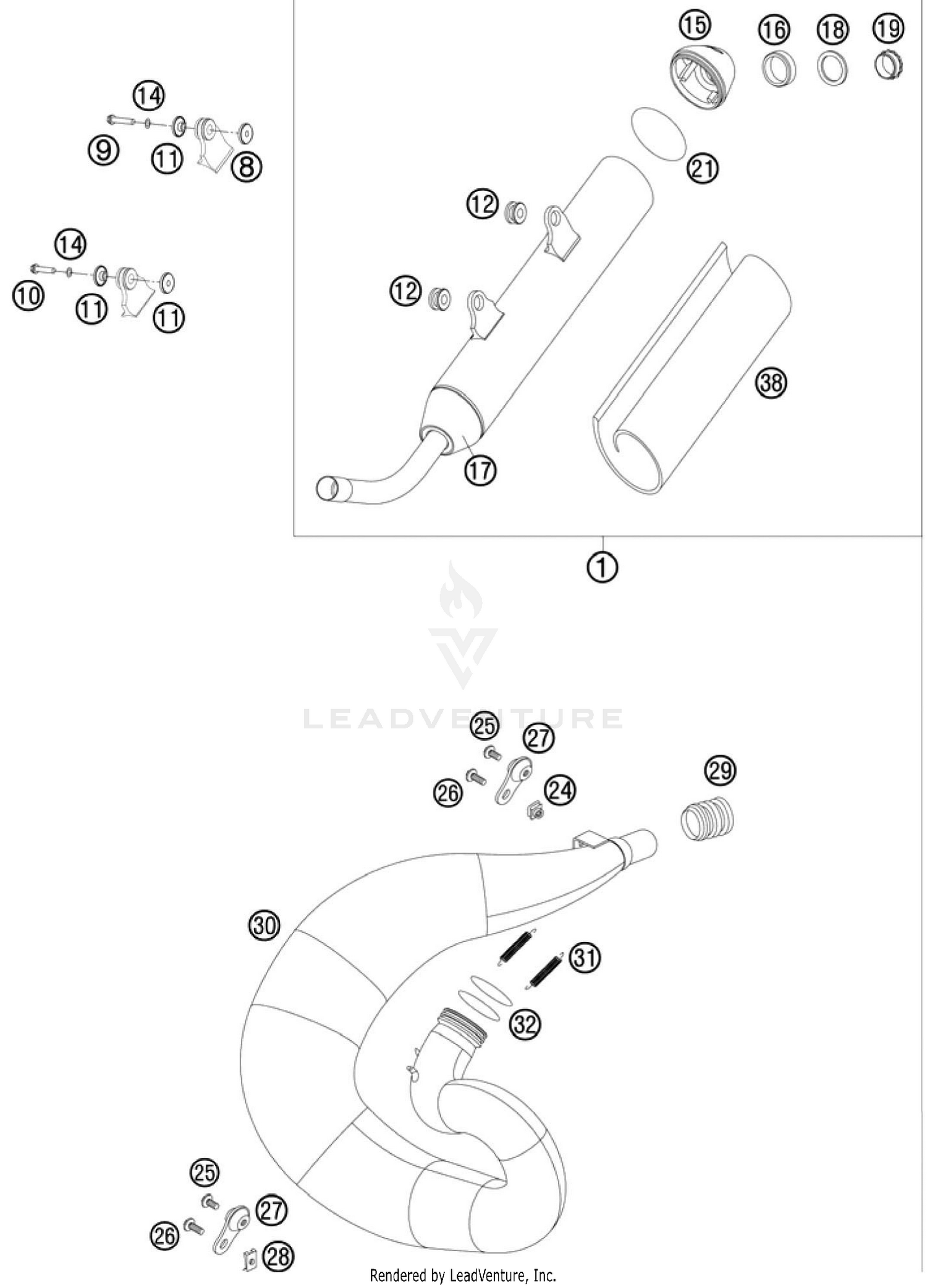 15
16
18
19
14
9
11
8
21
12
14
10
11
11
12
38
17
1
LEADVENTURE
25
27
26
24
29
30
31
32
25
27
26
28
Rendered by LeadVenture, Inc.