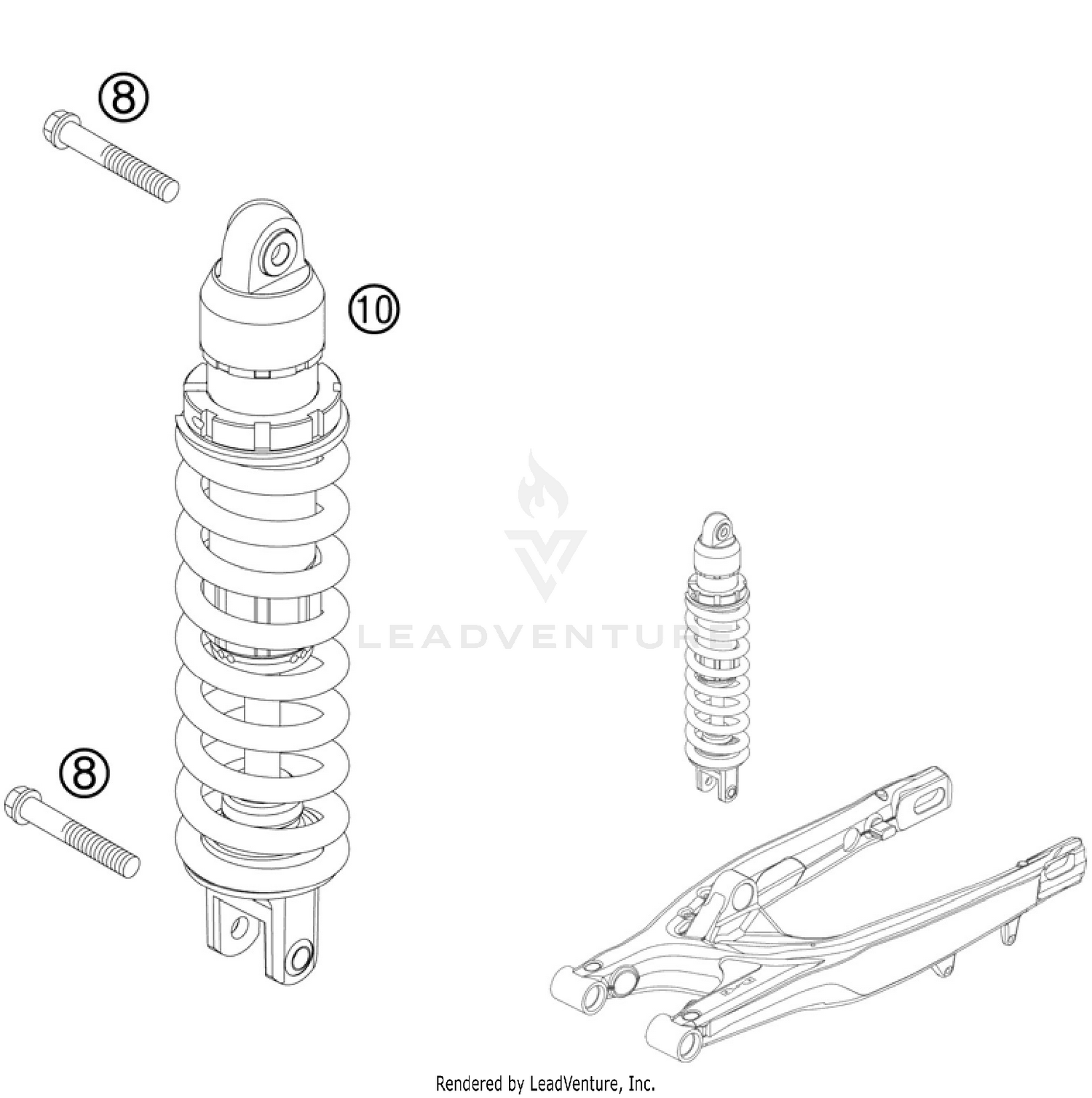 8

10

LEADVENTURE

8

Rendered by LeadVenture, Inc.