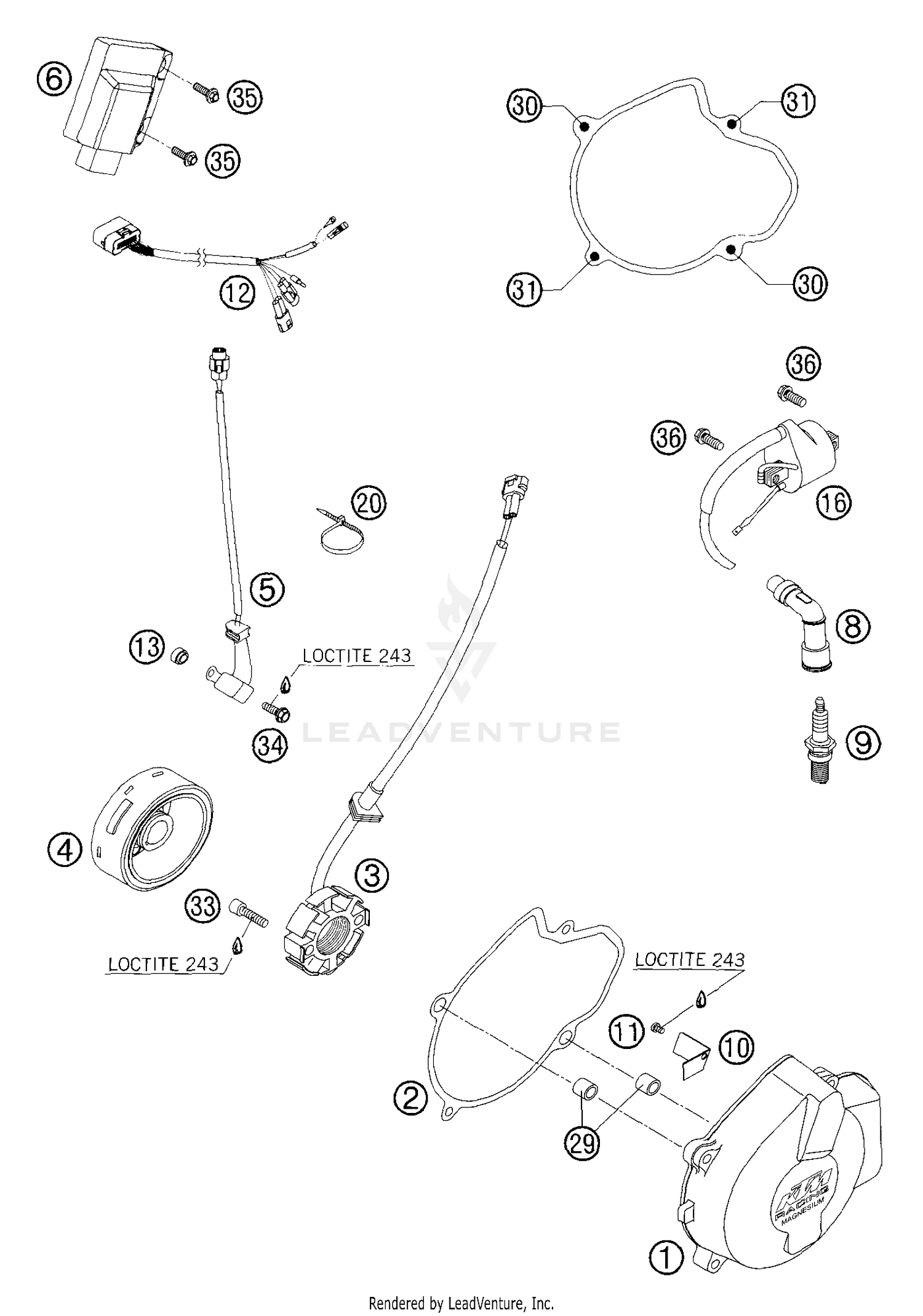 6
35
35
30
31
31
30
12
36
36
16
20
5
8
13
LOCTITE 243
34
LEADVENTURE
9
4
3
33
LOCTITE 243
LOCTITE 243
11
10
2
29
KTM RACING MAGNESIUM
1
Rendered by LeadVenture, Inc.